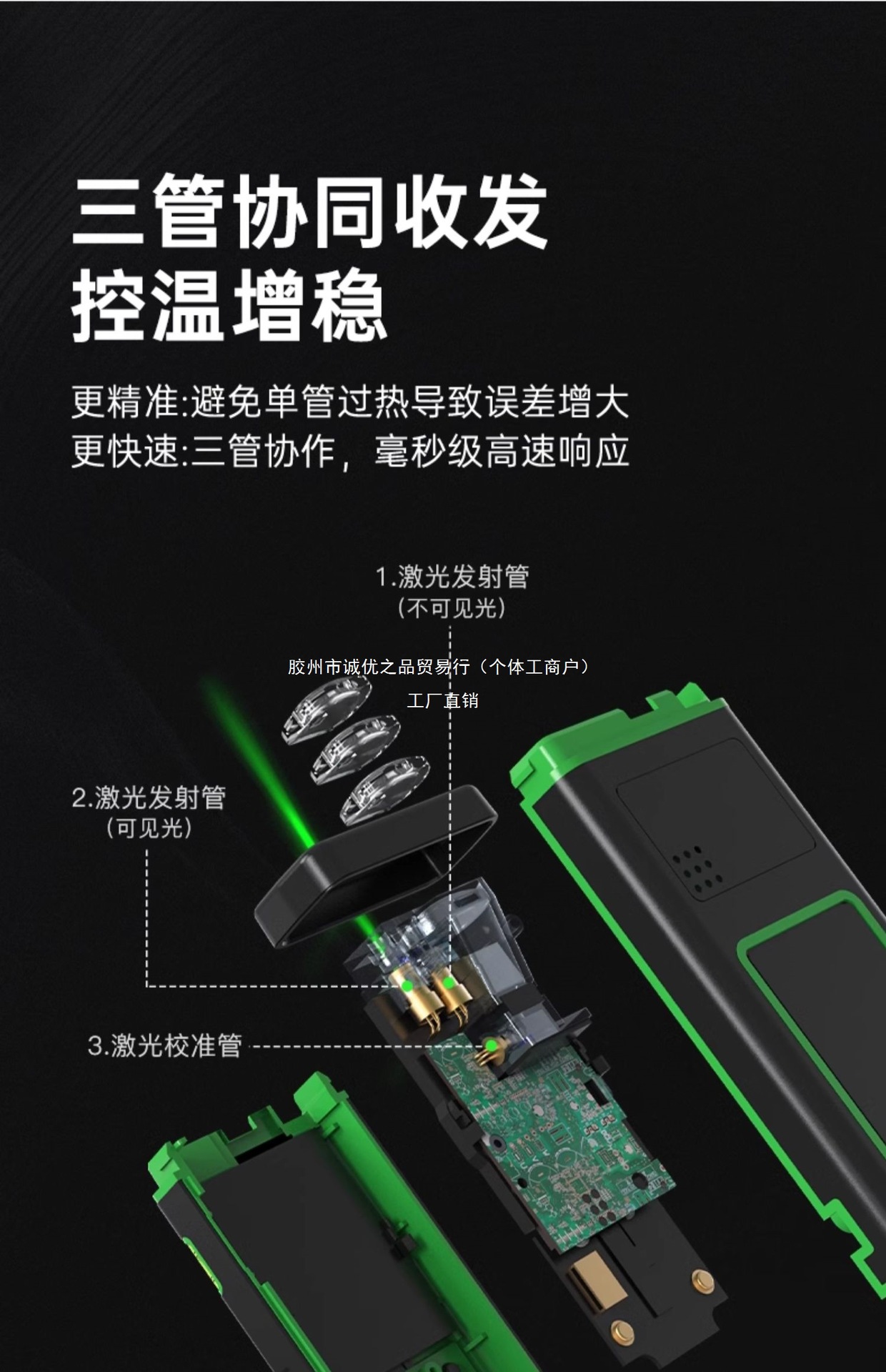 三管协同收发
控温增稳

更精准:避免单管过热导致误差增大
更快速:三管协作，毫秒级高速响应

1.激光发射管
(不可见光)

胶州市诚优之品贸易行（个体工商户）
工厂直销

2.激光发射管
(可见光)

3.激光校准管