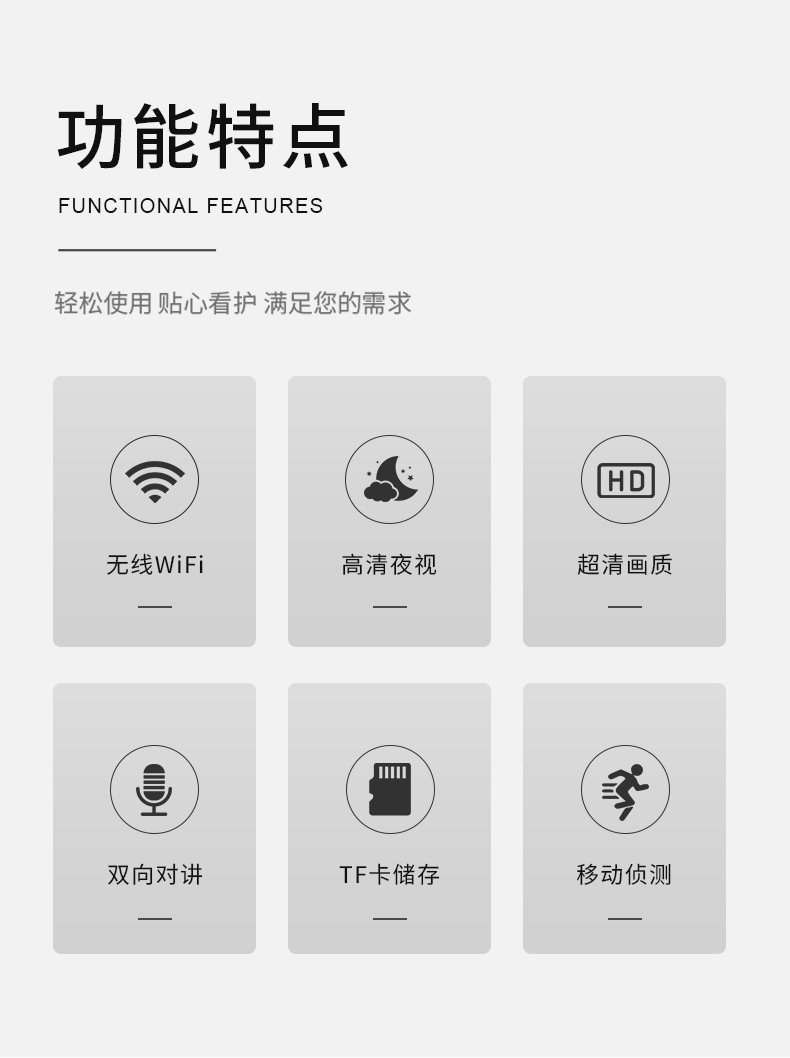 功能特点

FUNCTIONAL FEATURES

轻松使用 贴心看护 满足您的需求

HD

无线WiFi

高清夜视

超清画质

双向对讲

TF卡储存

移动侦测