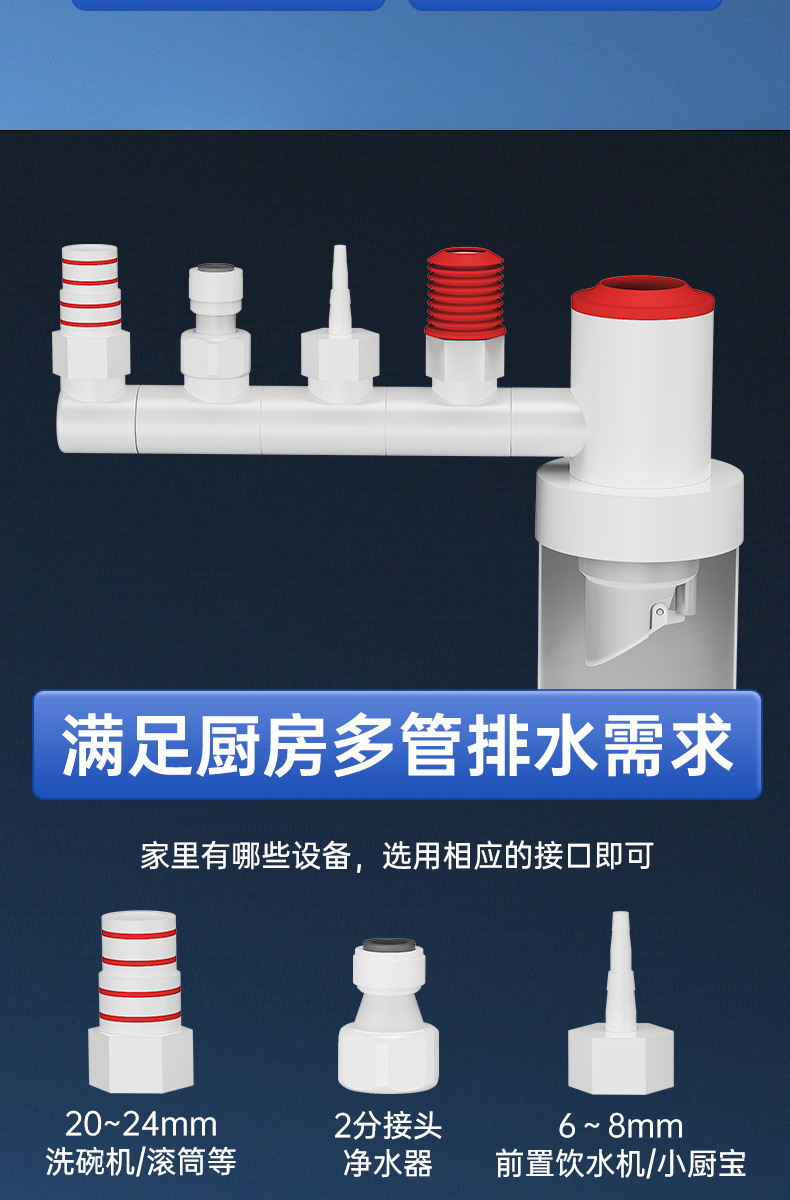 满足厨房多管排水需求

家里有哪些设备，选用相应的接口即可

20~24mm
洗碗机/滚筒等

2分接头
净水器

6 ~ 8mm
前置饮水机/小厨宝