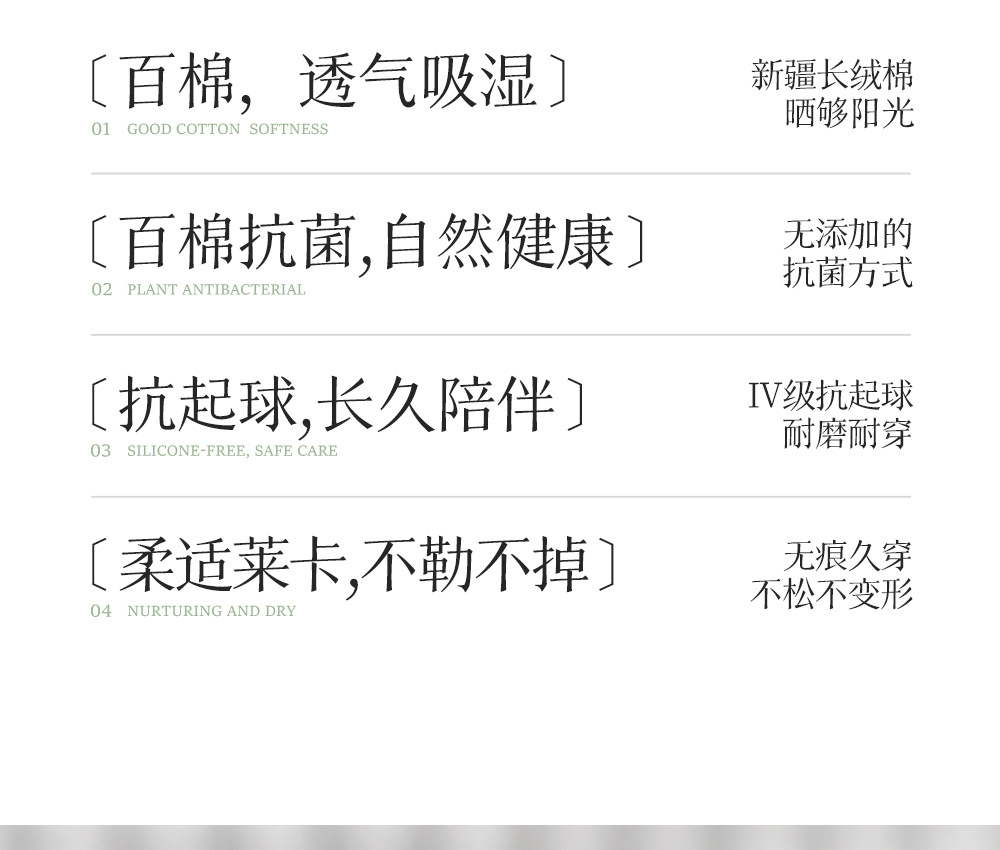 〔百棉，透气吸湿〕
01 GOOD COTTON SOFTNESS

新疆长绒棉
晒够阳光

〔百棉抗菌,自然健康〕
02 PLANT ANTIBACTERIAL

无添加的
抗菌方式

〔抗起球,长久陪伴〕
03 SILICONE-FREE, SAFE CARE

IV级抗起球
耐磨耐穿

〔柔适莱卡,不勒不掉〕
04 NURTURING AND DRY

无痕久穿
不松不变形