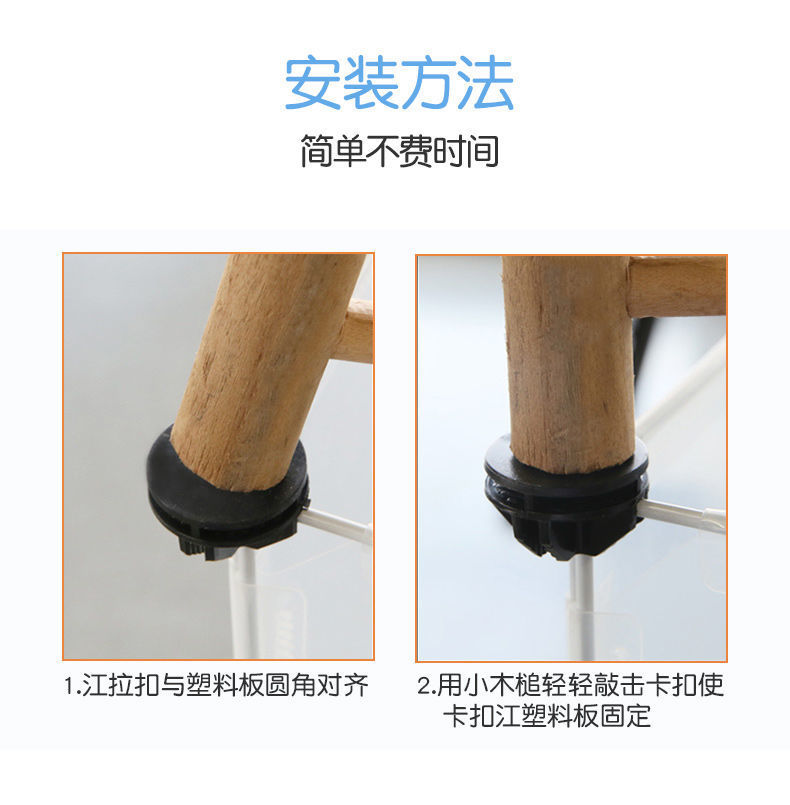 安装方法

简单不费时间

1.江拉扣与塑料板圆角对齐

2.用小木槌轻轻敲击卡扣使卡扣江塑料板固定