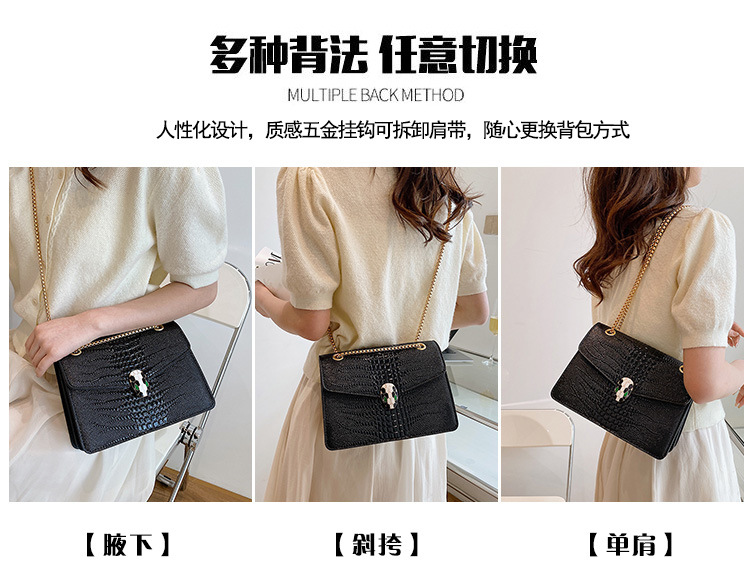 多种背法 任意切换

MULTIPLE BACK METHOD

人性化设计，质感五金挂钩可拆卸肩带，随心更换背包方式

【腋下】

【斜挎】

【单肩】