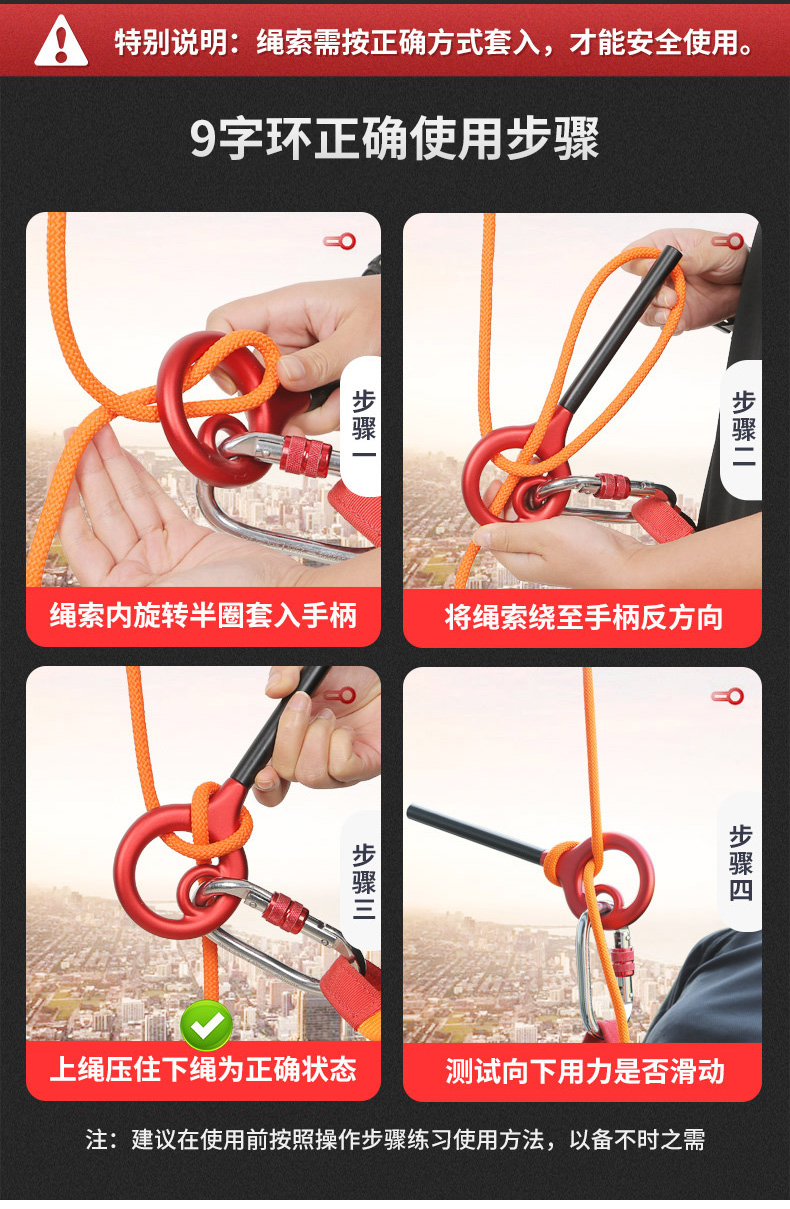 特别说明：绳索需按正确方式套入，才能安全使用。

9字环正确使用步骤

步骤一

绳索内旋转半圈套入手柄

步骤二

将绳索绕至手柄反方向

步骤三

上绳压住下绳为正确状态

步骤四

测试向下用力是否滑动

注：建议在使用前按照操作步骤练习使用方法，以备不时之需