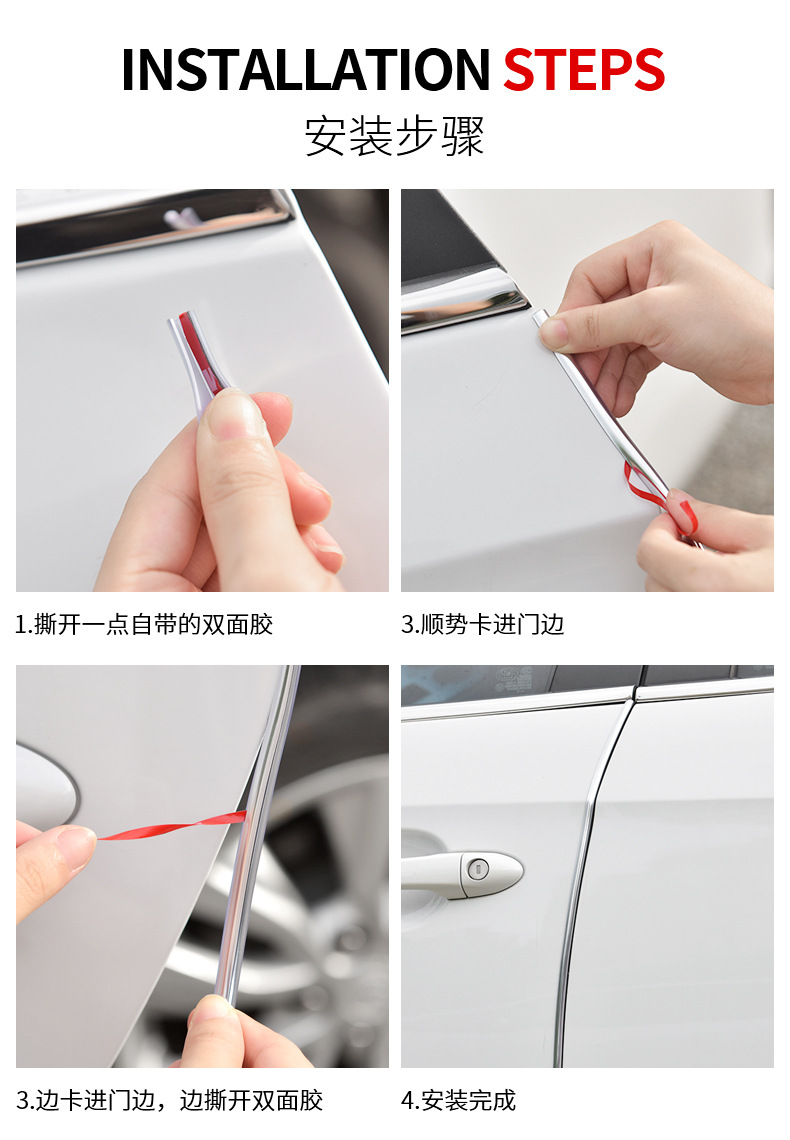 INSTALLATION STEPS
安装步骤

1.撕开一点自带的双面胶

3.顺势卡进门边

3.边卡进门边，边撕开双面胶

4.安装完成