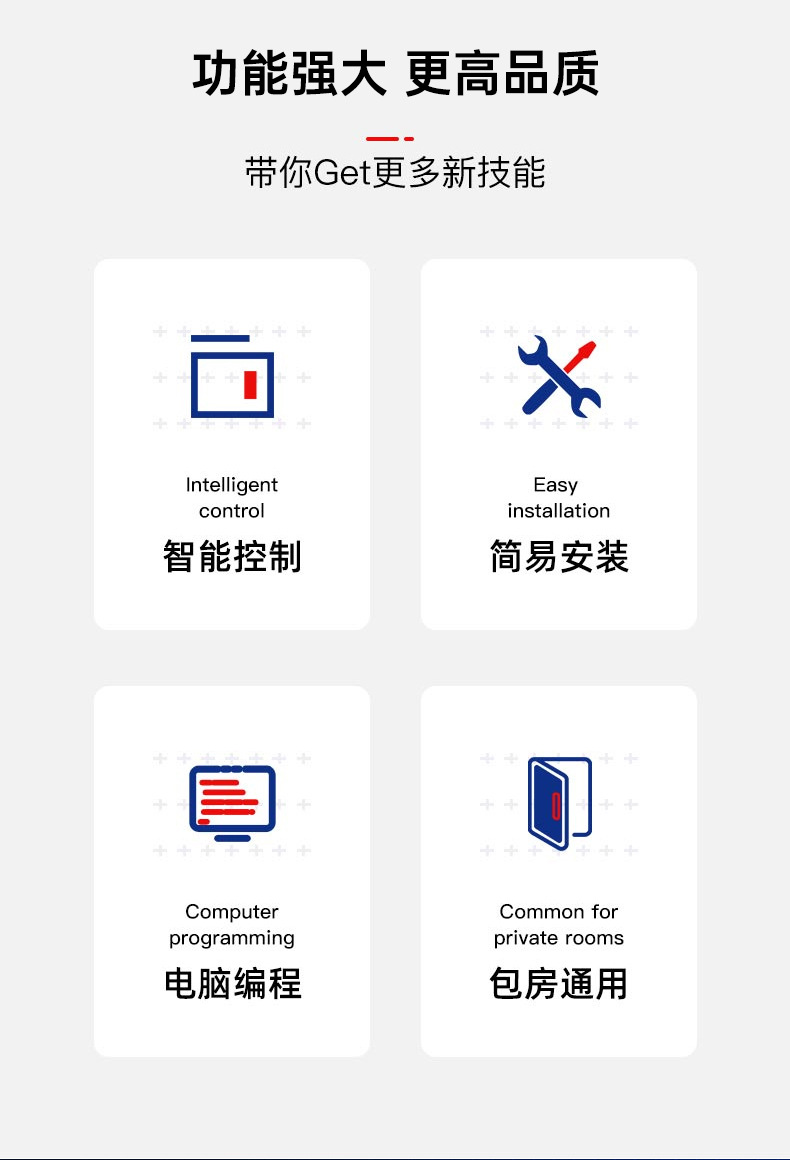 功能强大 更高品质

带你Get更多新技能

Intelligent
control

智能控制

Easy
installation

简易安装

Computer
programming

电脑编程

Common for
private rooms

包房通用