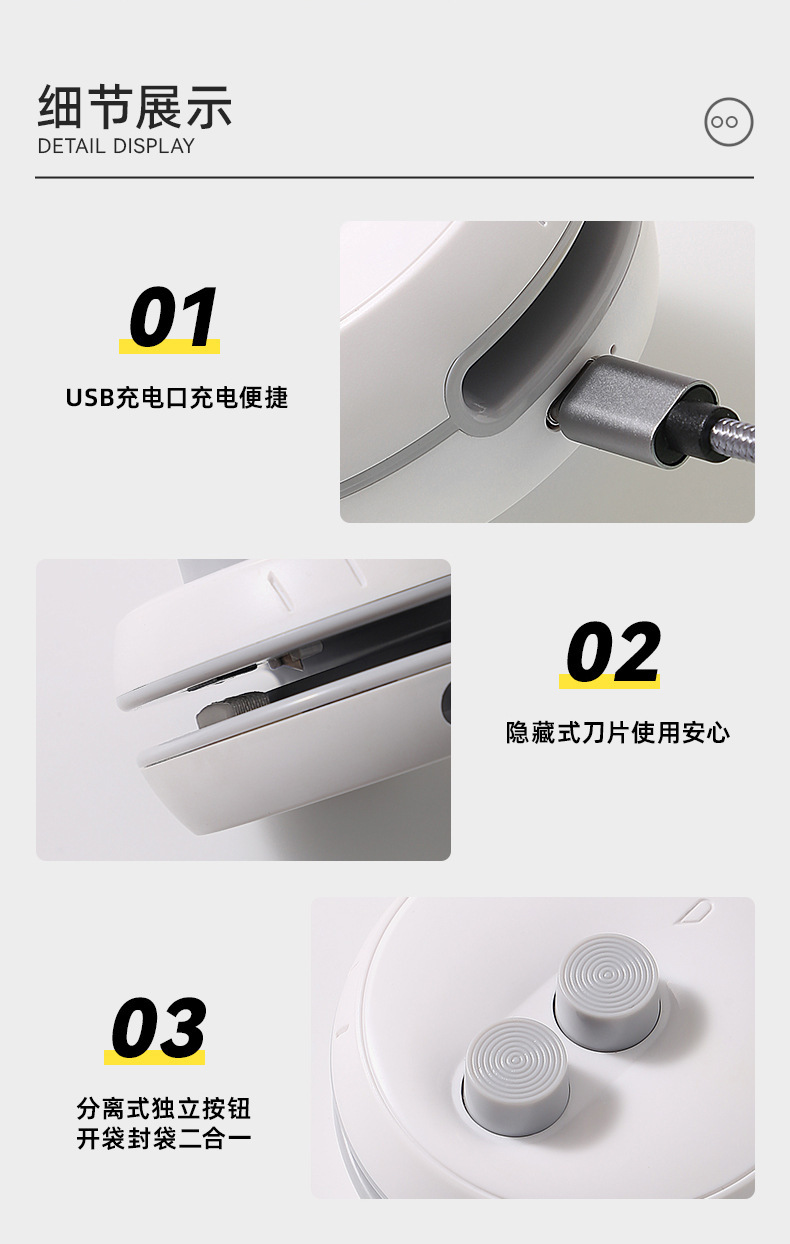 细节展示
DETAIL DISPLAY

01
USB充电口充电便捷

02
隐藏式刀片使用安心

03
分离式独立按钮
开袋封袋二合一