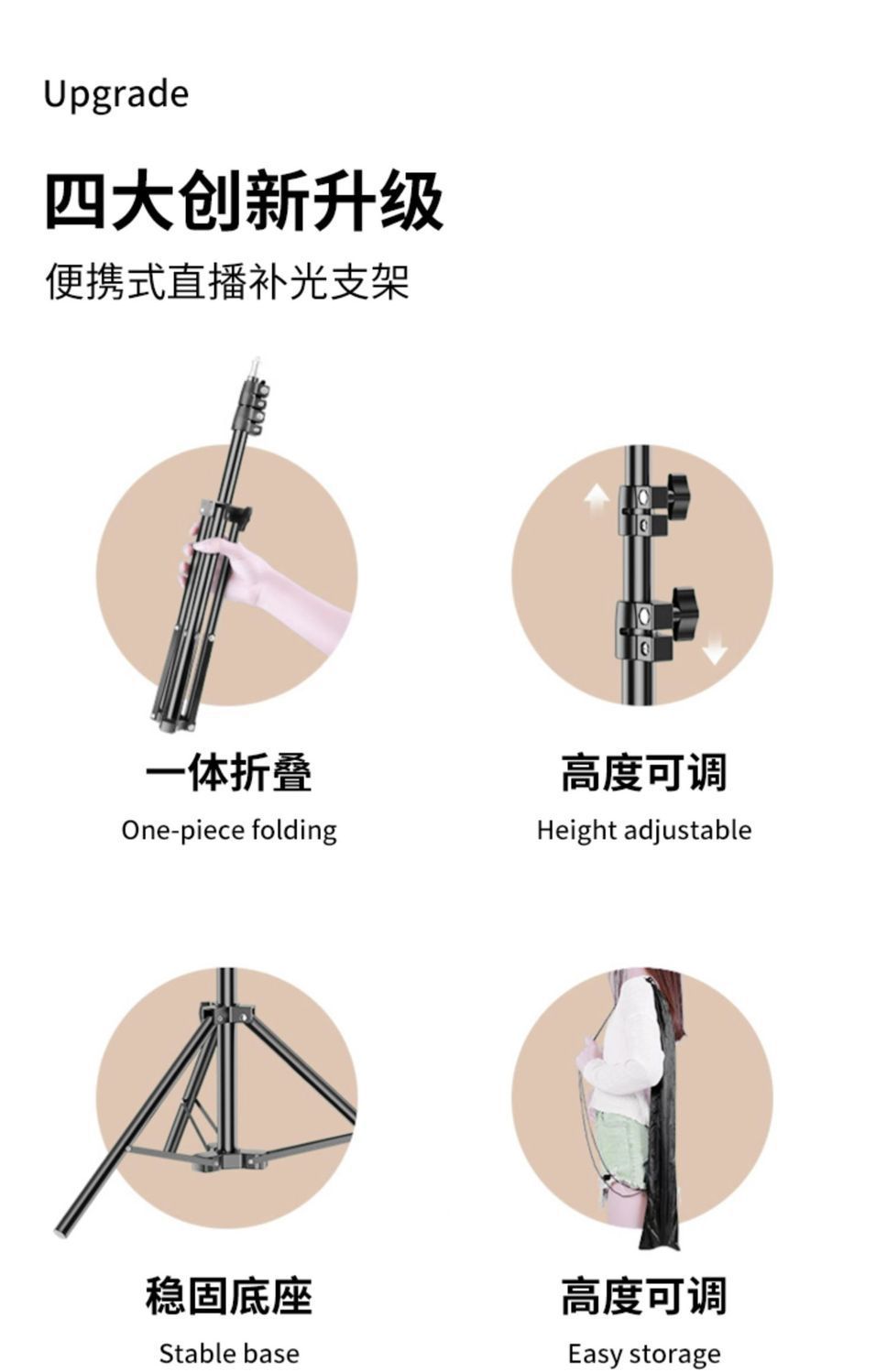 Upgrade

四大创新升级

便携式直播补光支架

一体折叠

One-piece folding

高度可调

Height adjustable

稳固底座

Stable base

高度可调

Easy storage