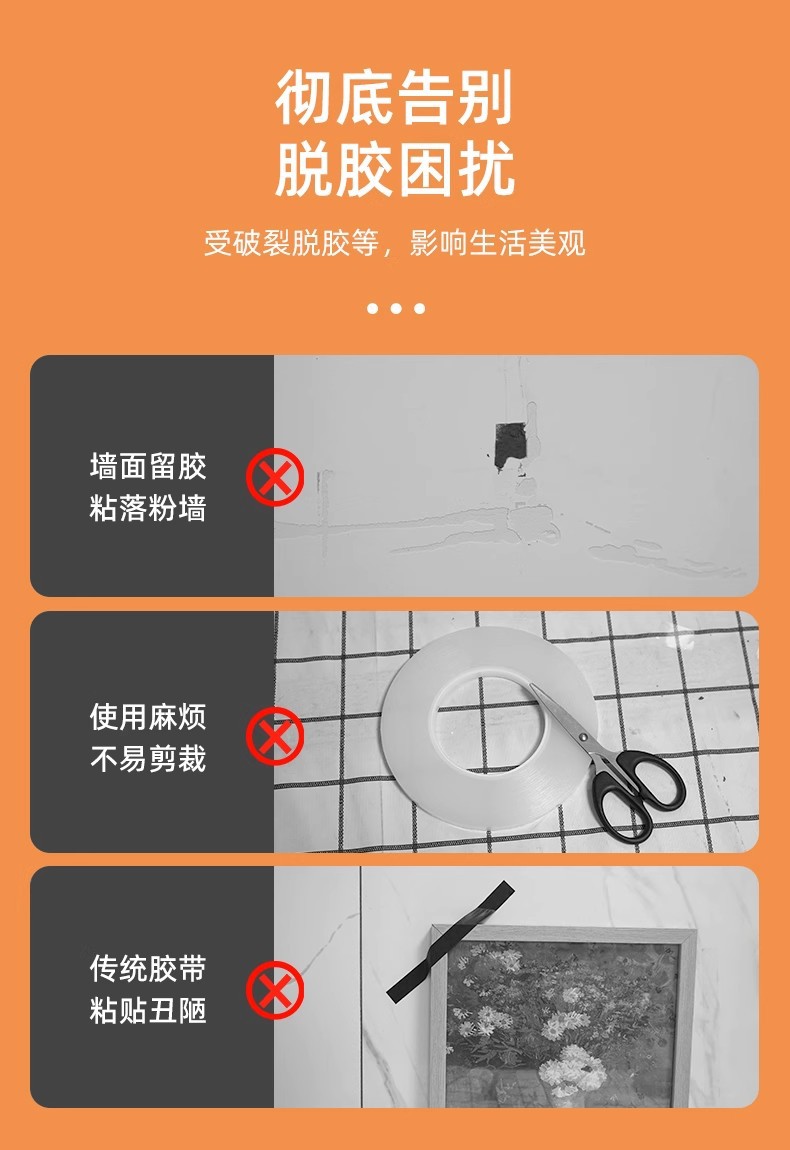 彻底告别
脱胶困扰

受破裂脱胶等，影响生活美观

墙面留胶
粘落粉墙

使用麻烦
不易剪裁

传统胶带
粘贴丑陋