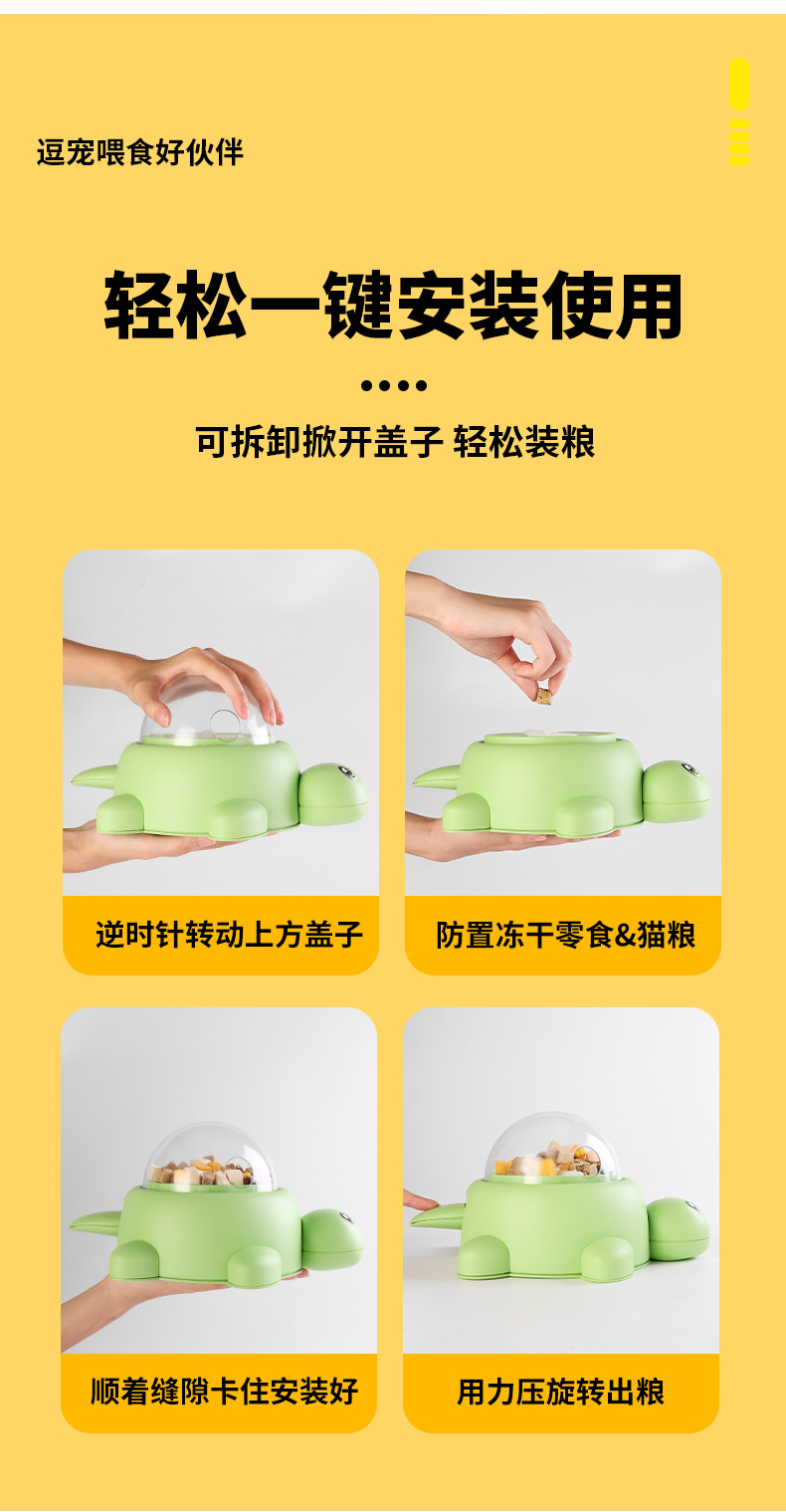 逗宠喂食好伙伴

轻松一键安装使用

可拆卸掀开盖子 轻松装粮

逆时针转动上方盖子

防置冻干零食&猫粮

顺着缝隙卡住安装好

用力压旋转出粮