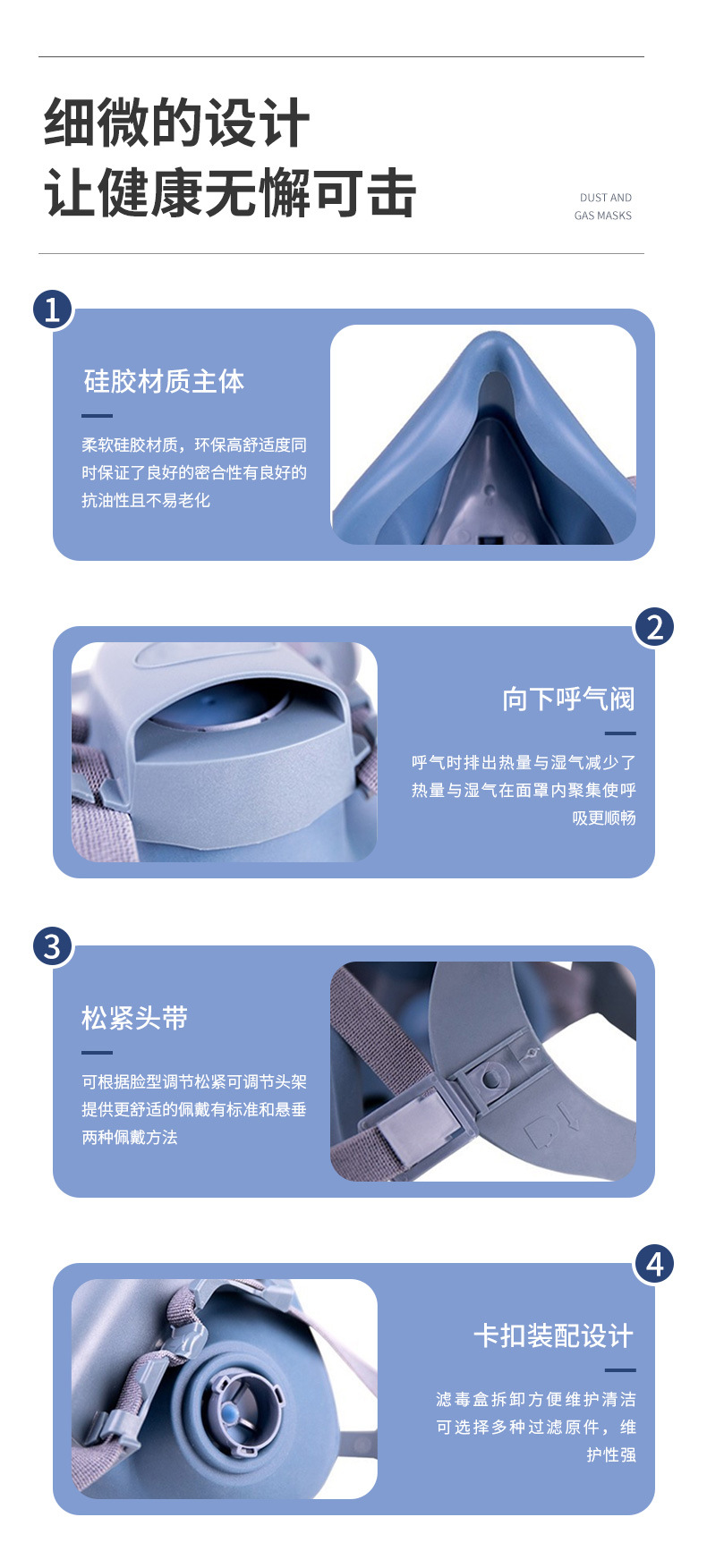 细微的设计
让健康无懈可击

DUST AND
GAS MASKS

1

硅胶材质主体

柔软硅胶材质，环保高舒适度同时保证了良好的密合性有良好的抗油性且不易老化

2

向下呼气阀

呼气时排出热量与湿气减少了热量与湿气在面罩内聚集使呼吸更顺畅

3

松紧头带

可根据脸型调节松紧可调节头架提供更舒适的佩戴有标准和悬垂两种佩戴方法

4

卡扣装配设计

滤毒盒拆卸方便维护清洁可选择多种过滤原件，维护性强