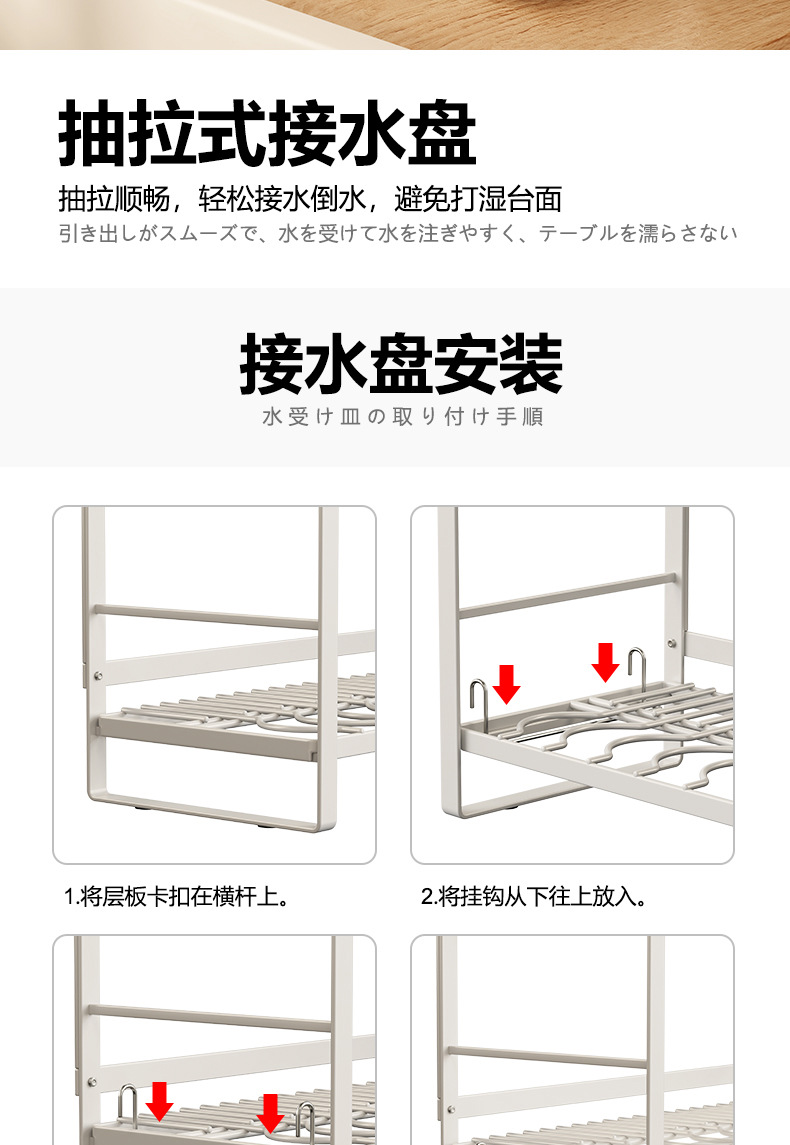 抽拉式接水盘

抽拉顺畅，轻松接水倒水，避免打湿台面
引き出しがスムーズで、水を受けて水を注ぎやすく、テーブルを濡らさない

接水盘安装
水受け皿の取り付け手順

1.将层板卡扣在横杆上。

2.将挂钩从下往上放入。