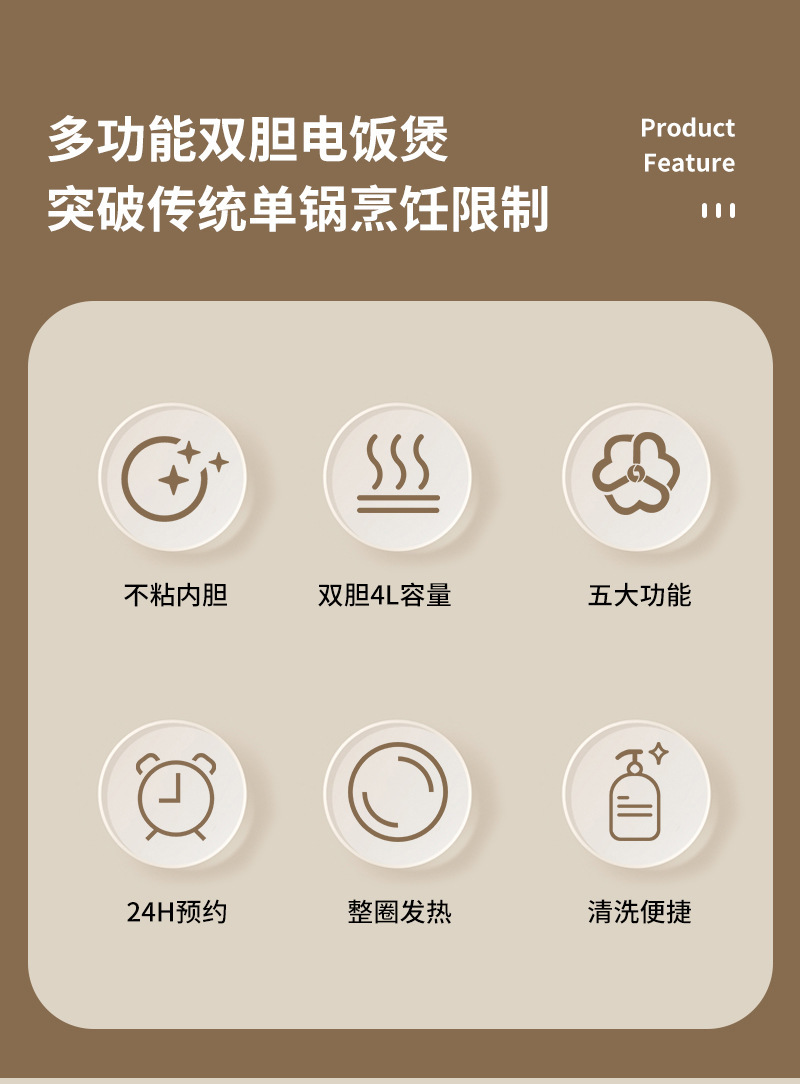 多功能双胆电饭煲
突破传统单锅烹饪限制

Product
Feature

不粘内胆

双胆4L容量

五大功能

24H预约

整圈发热

清洗便捷