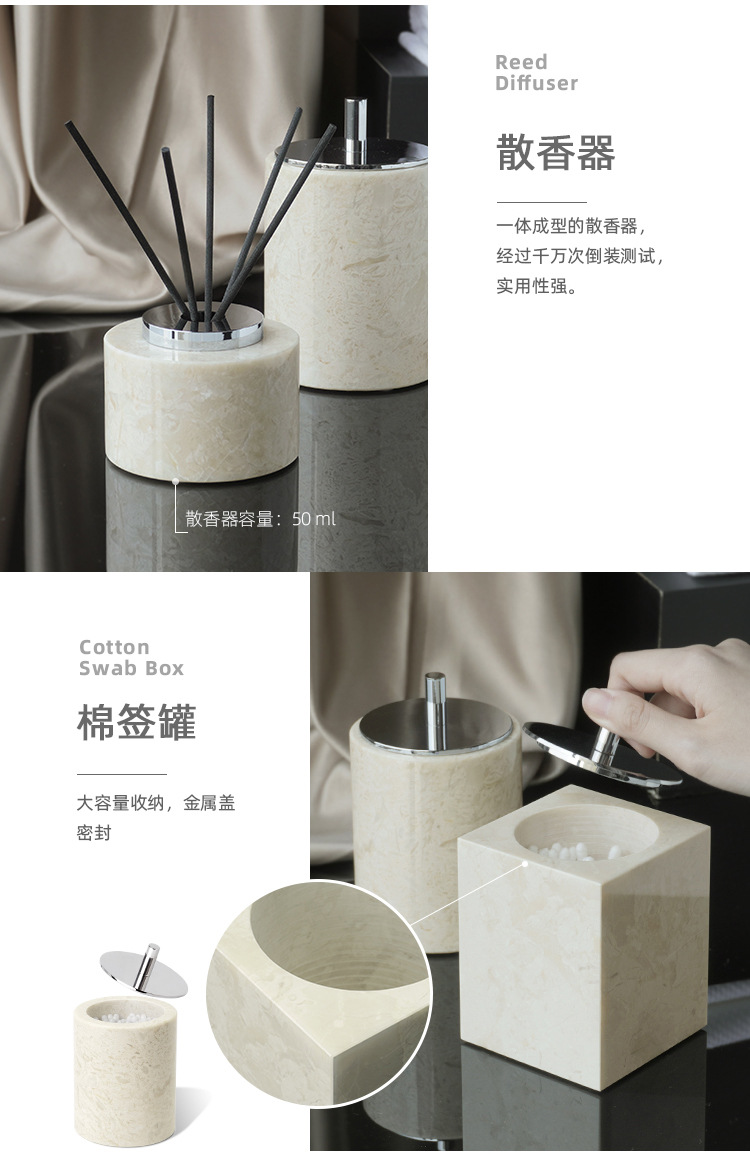 Reed
Diffuser

散香器

一体成型的散香器，经过千万次倒装测试，实用性强。

散香器容量：50 ml

Cotton
Swab Box

棉签罐

大容量收纳，金属盖密封