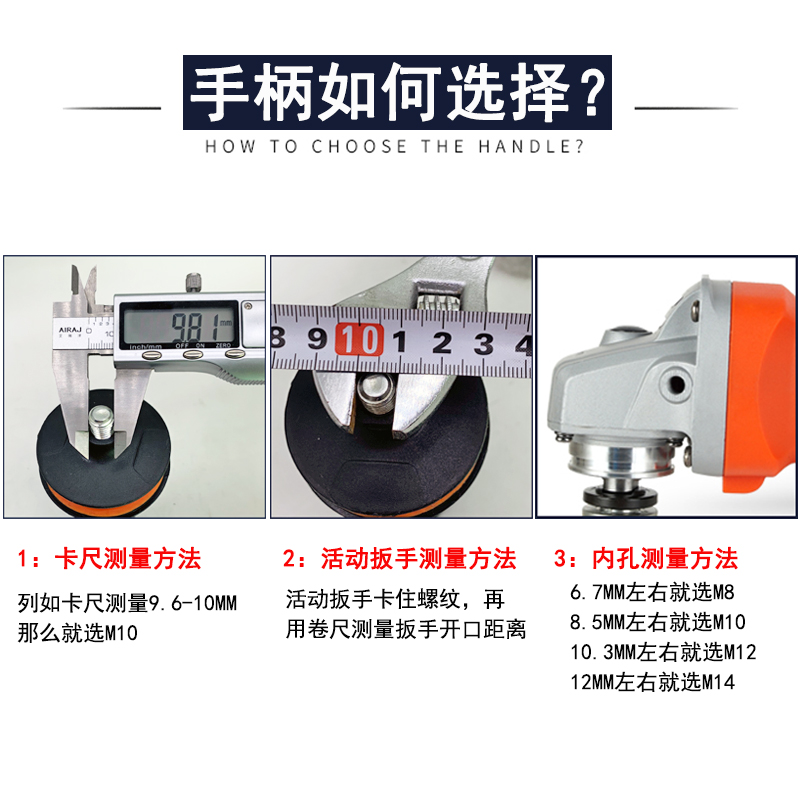 手柄如何选择?

HOW TO CHOOSE THE HANDLE?

AIRAJ
9.81 mm
inch/mm OFF ON ZERO

8 9 10 1 2 3 4

1：卡尺测量方法

列如卡尺测量9.6-10MM
那么就选M10

2：活动扳手测量方法

活动扳手卡住螺纹，再用卷尺测量扳手开口距离

3：内孔测量方法

6.7MM左右就选M8
8.5MM左右就选M10
10.3MM左右就选M12
12MM左右就选M14