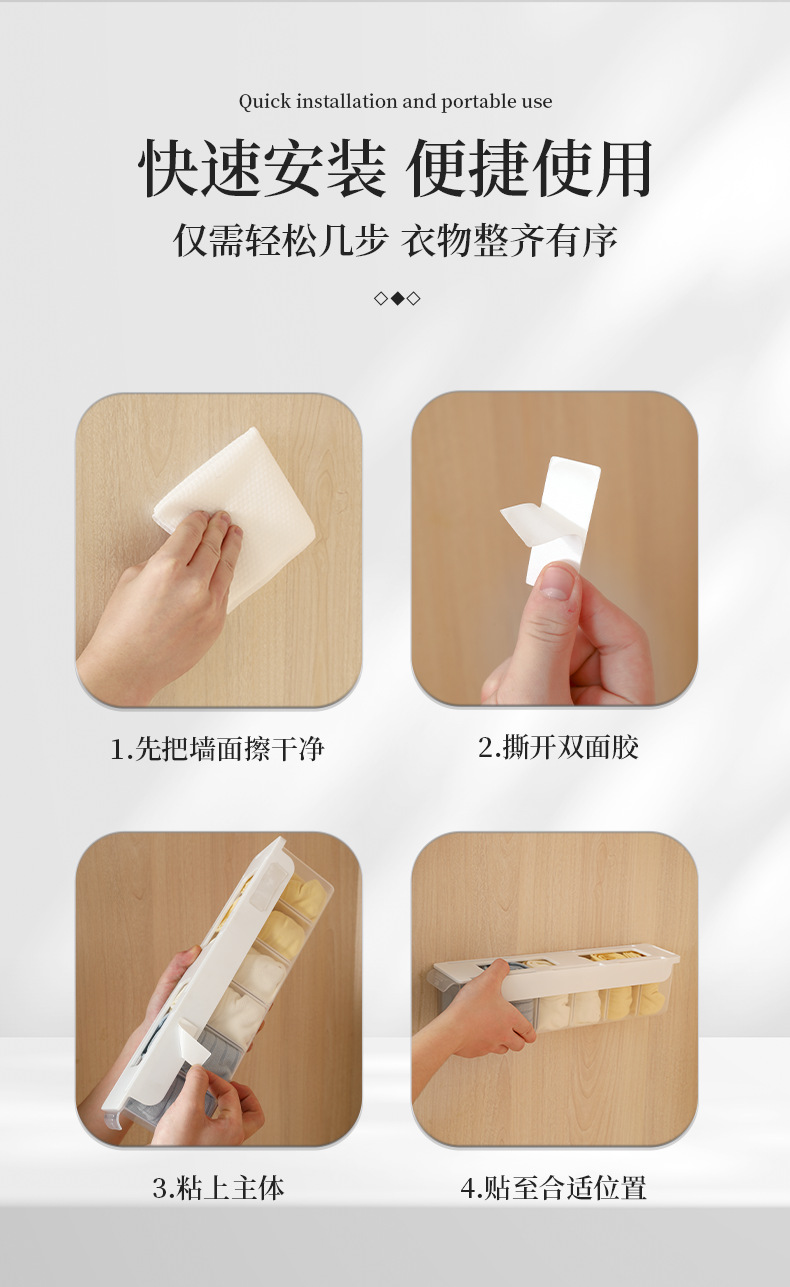 Quick installation and portable use

快速安装 便捷使用

仅需轻松几步 衣物整齐有序

◇◆◇

1.先把墙面擦干净

2.撕开双面胶

3.粘上主体

4.贴至合适位置