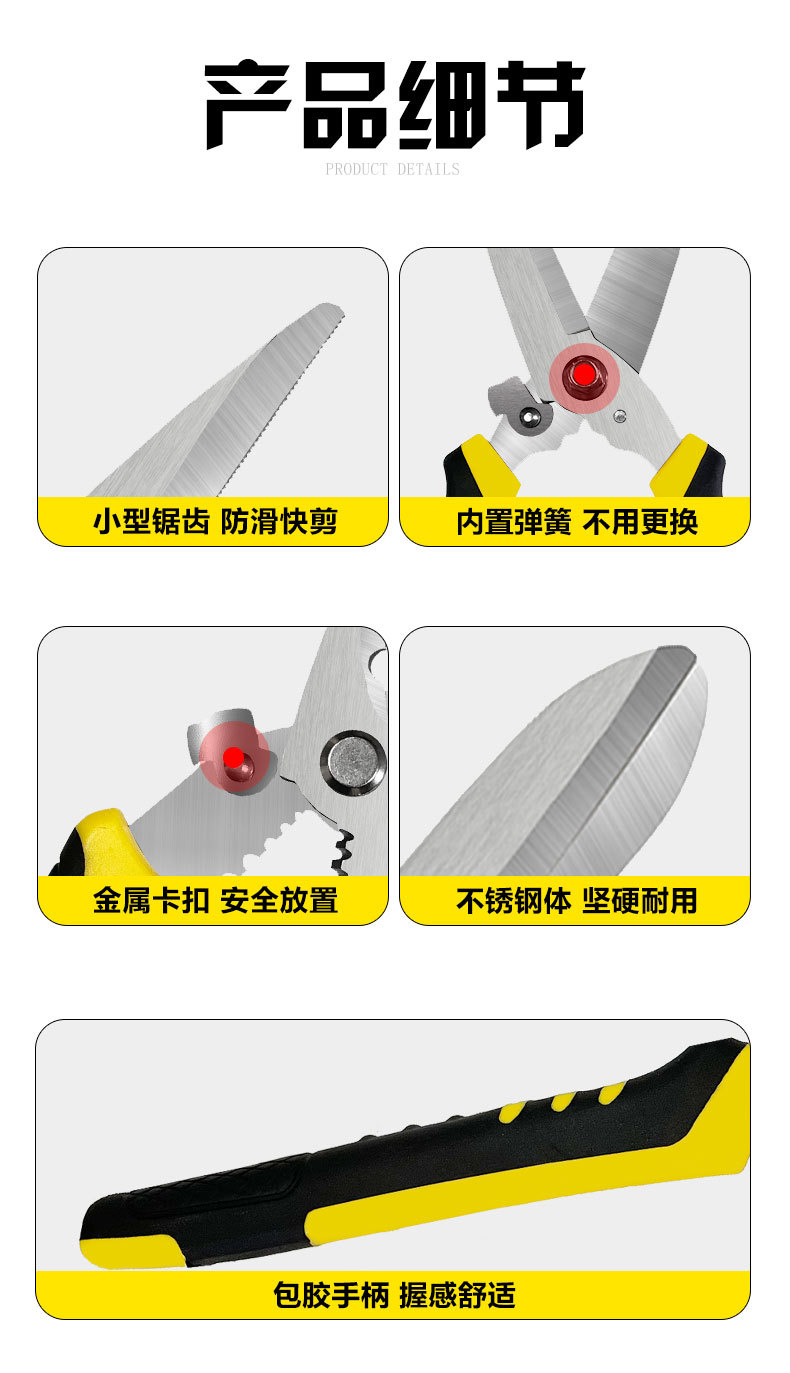 产品细节
PRODUCT DETAILS

小型锯齿 防滑快剪

内置弹簧 不用更换

金属卡扣 安全放置

不锈钢体 坚硬耐用

包胶手柄 握感舒适