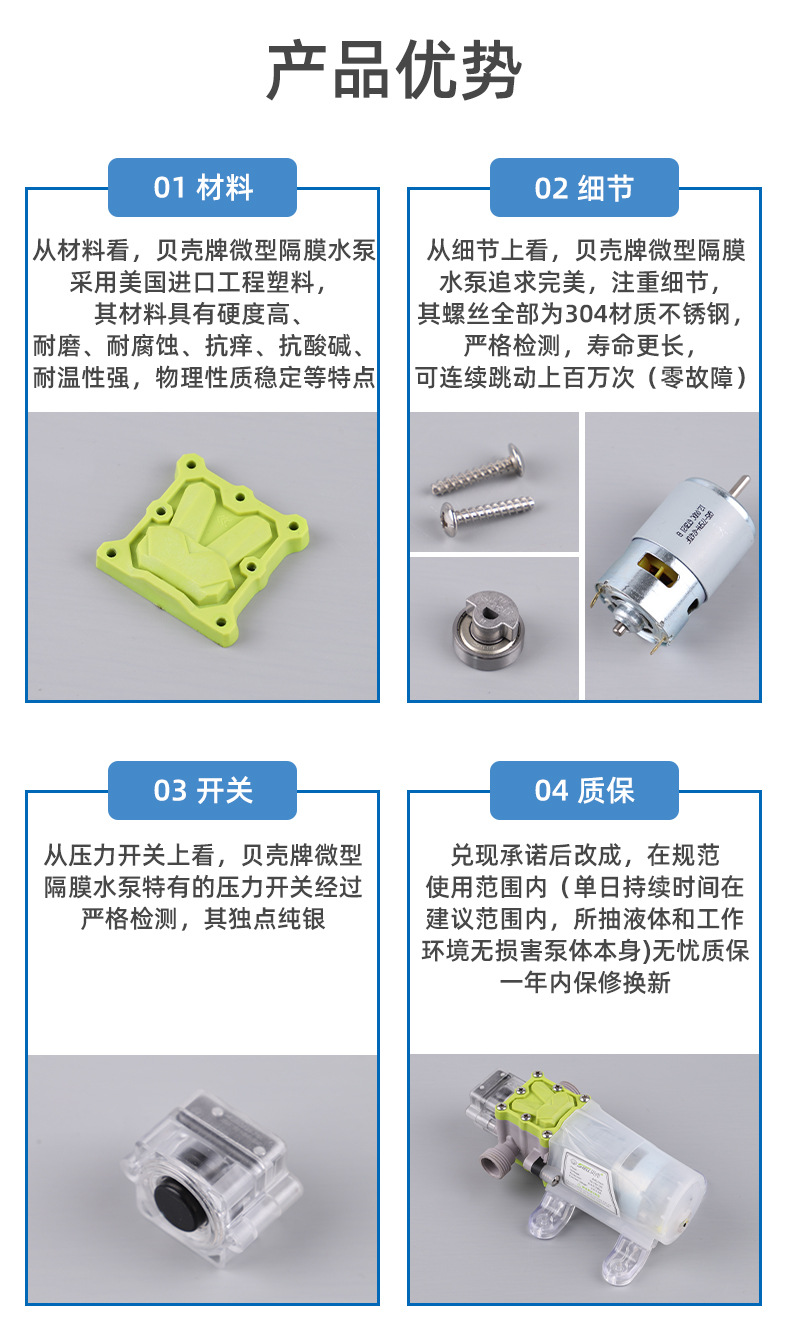 产品优势

01 材料

从材料看，贝壳牌微型隔膜水泵采用美国进口工程塑料，其材料具有硬度高、耐磨、耐腐蚀、抗痒、抗酸碱、耐温性强，物理性质稳定等特点

02 细节

从细节上看，贝壳牌微型隔膜水泵追求完美，注重细节，其螺丝全部为304材质不锈钢，严格检测，寿命更长，可连续跳动上百万次（零故障）

03 开关

从压力开关上看，贝壳牌微型隔膜水泵特有的压力开关经过严格检测，其独点纯银

04 质保

兑现承诺后改成，在规范使用范围内（单日持续时间在建议范围内，所抽液体和工作环境无损害泵体本身)无忧质保一年内保修换新