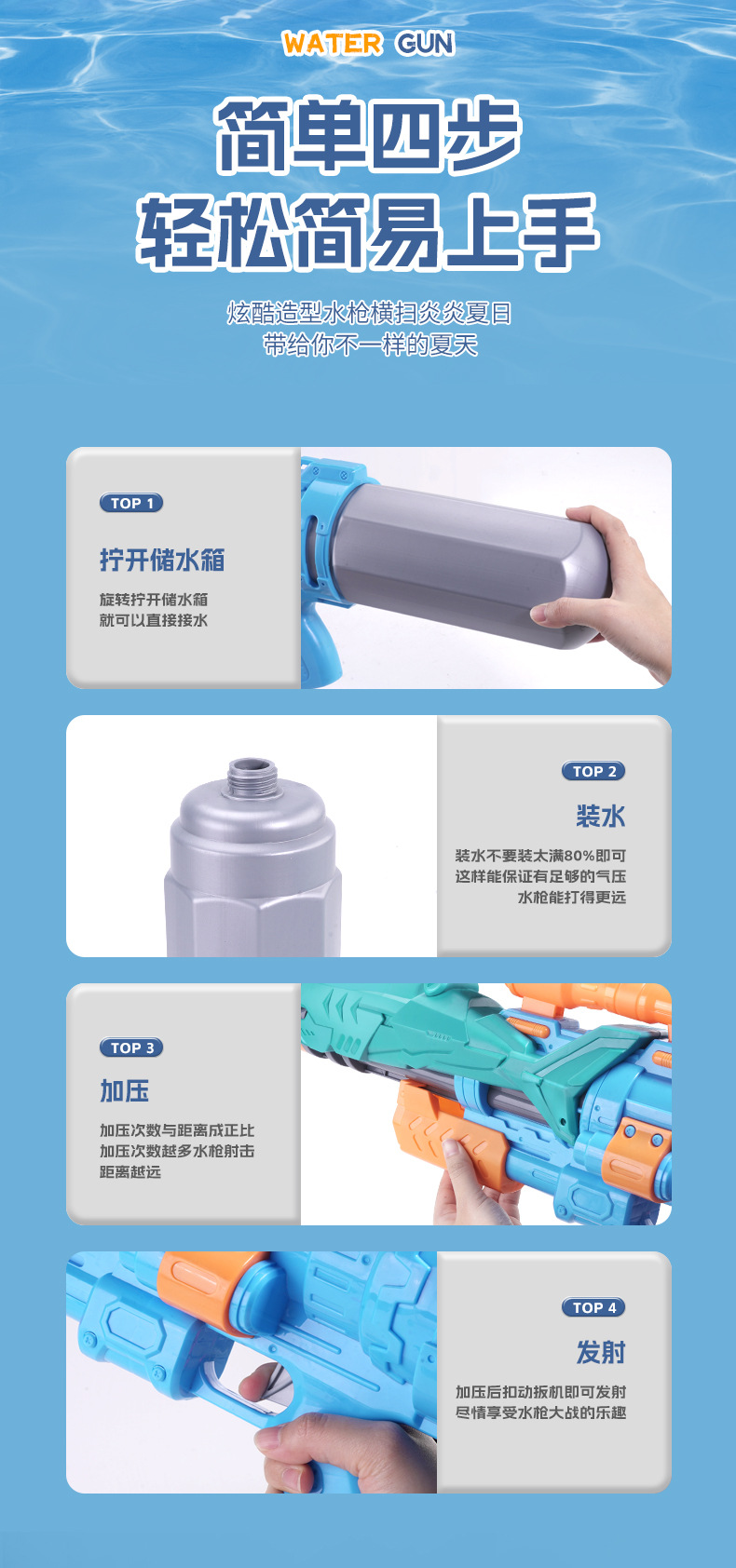 WATER GUN

简单四步
轻松简易上手

炫酷造型水枪横扫炎炎夏日
带给你不一样的夏天

TOP 1
拧开储水箱
旋转拧开储水箱
就可以直接接水

TOP 2
装水
装水不要装太满80%即可
这样能保证有足够的气压
水枪能打得更远

TOP 3
加压
加压次数与距离成正比
加压次数越多水枪射击
距离越远

TOP 4
发射
加压后扣动扳机即可发射
尽情享受水枪大战的乐趣