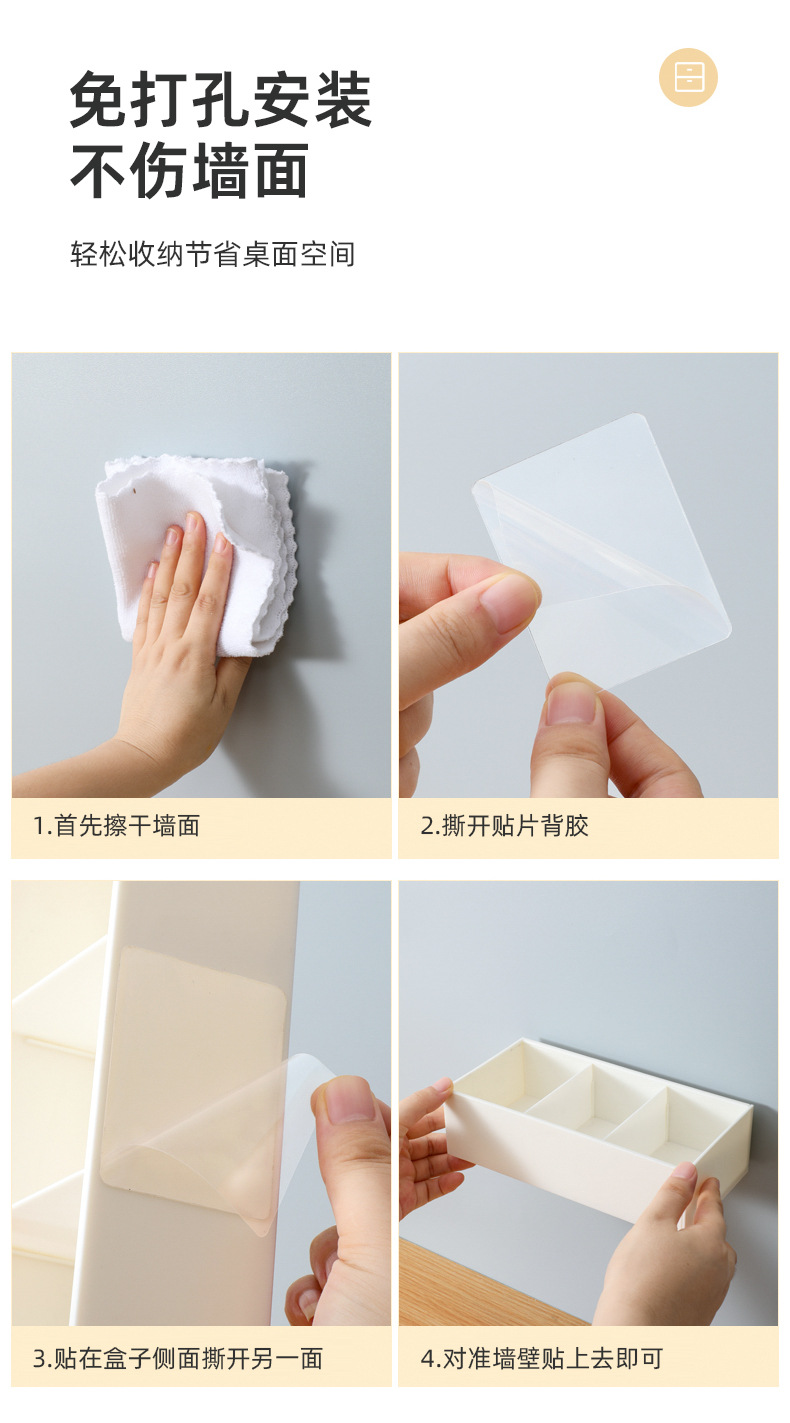 免打孔安装
不伤墙面

轻松收纳节省桌面空间

1.首先擦干墙面

2.撕开贴片背胶

3.贴在盒子侧面撕开另一面

4.对准墙壁贴上去即可