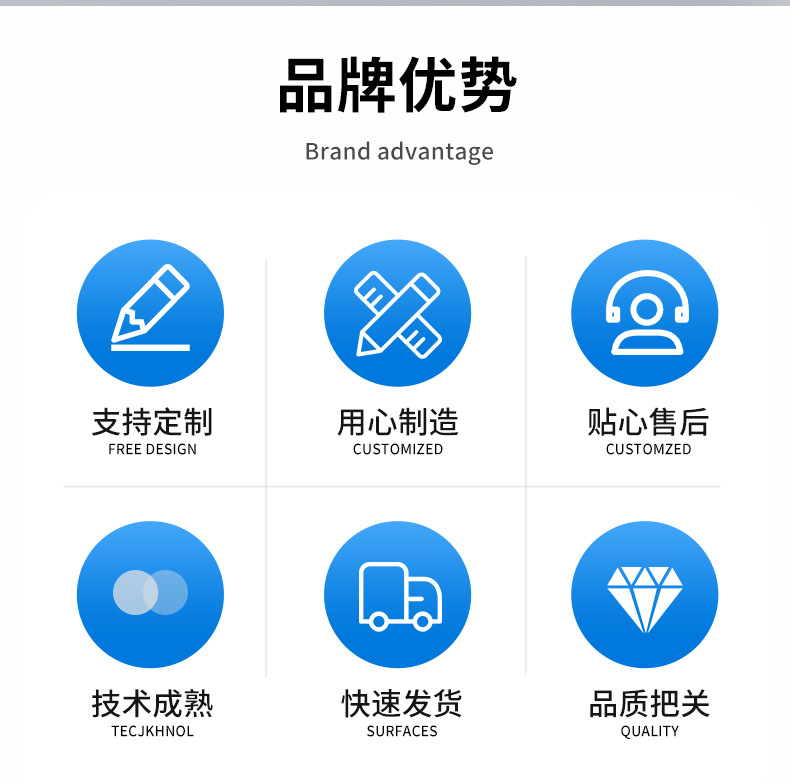 品牌优势

Brand advantage

支持定制
FREE DESIGN

用心制造
CUSTOMIZED

贴心售后
CUSTOMZED

技术成熟
TECJKHNOL

快速发货
SURFACES

品质把关
QUALITY