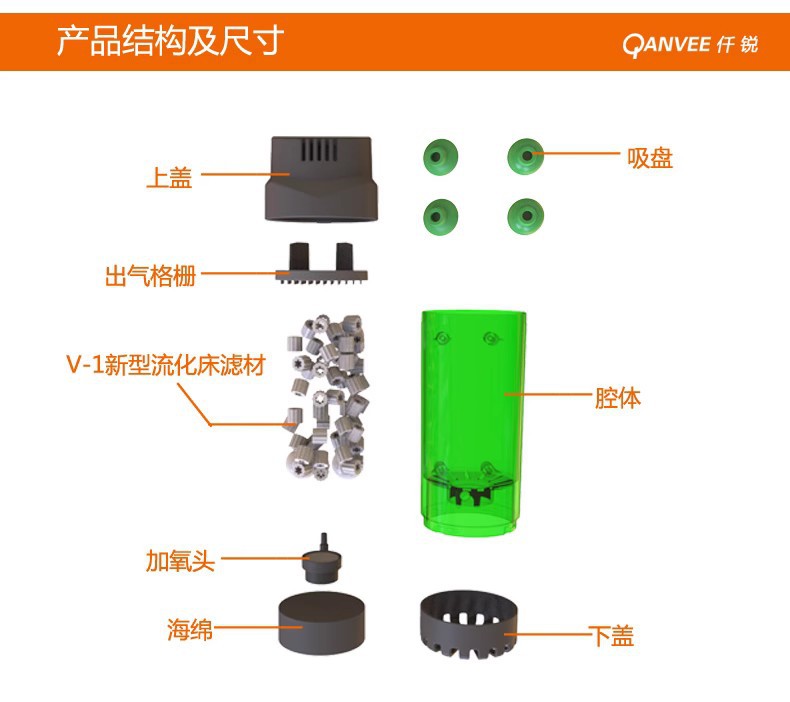 产品结构及尺寸

QANVEE 仟锐

上盖

吸盘

出气格栅

V-1新型流化床滤材

腔体

加氧头

海绵

下盖