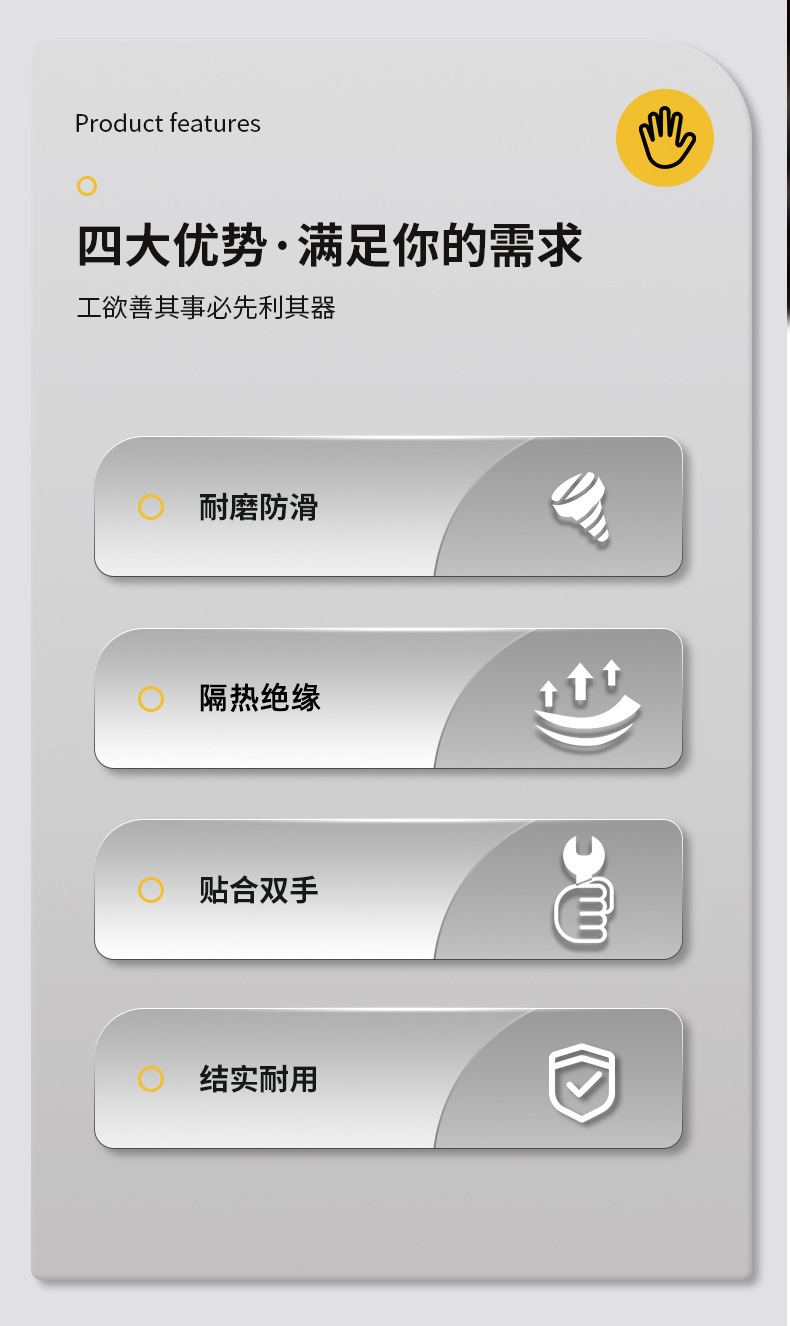 Product features

四大优势·满足你的需求

工欲善其事必先利其器

耐磨防滑

隔热绝缘

贴合双手

结实耐用