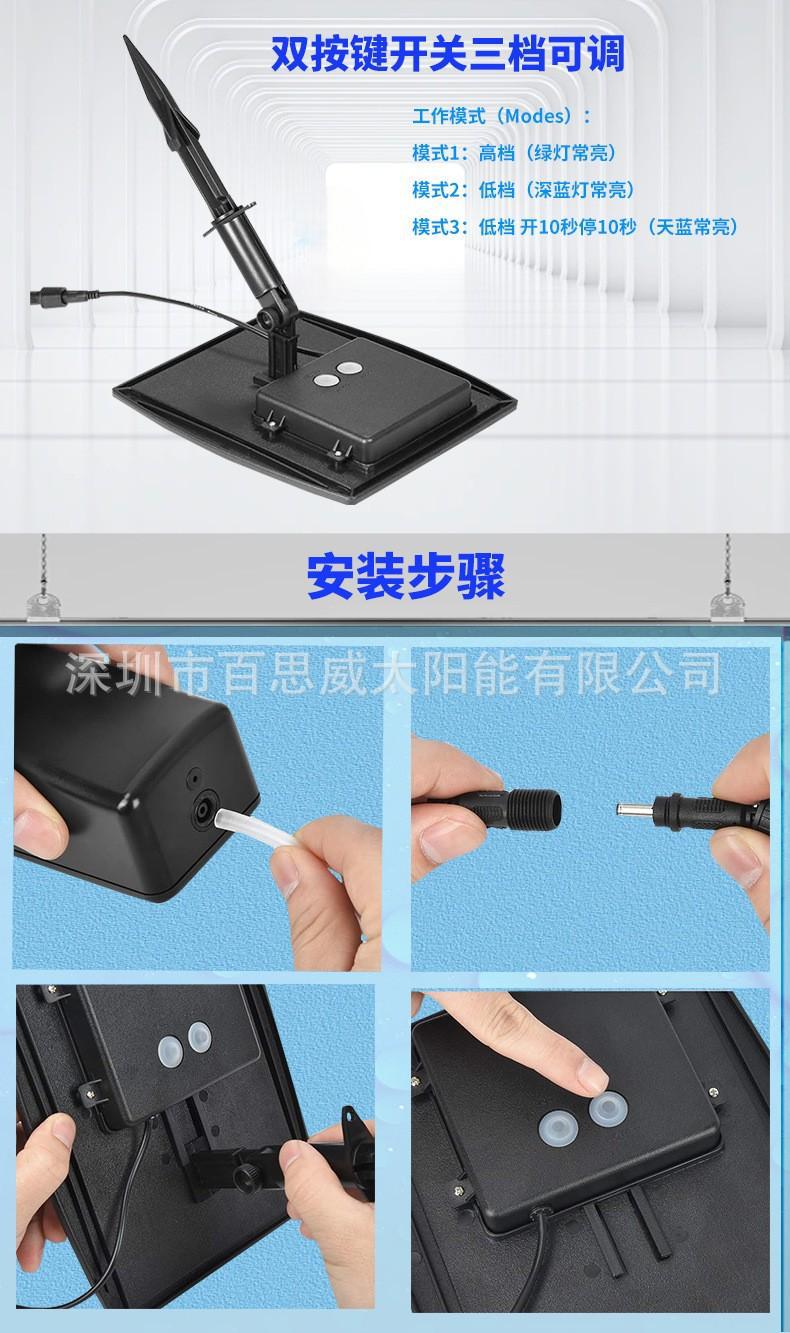 双按键开关三档可调

工作模式（Modes）：
模式1：高档（绿灯常亮）
模式2：低档（深蓝灯常亮）
模式3：低档 开10秒停10秒（天蓝常亮）

安装步骤

深圳市百思威太阳能有限公司