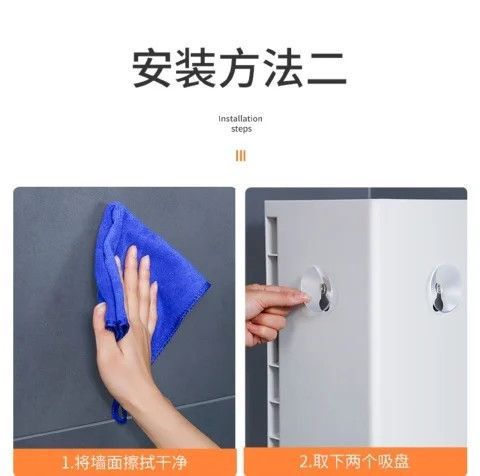 安装方法二

Installation steps

1.将墙面擦拭干净

2.取下两个吸盘