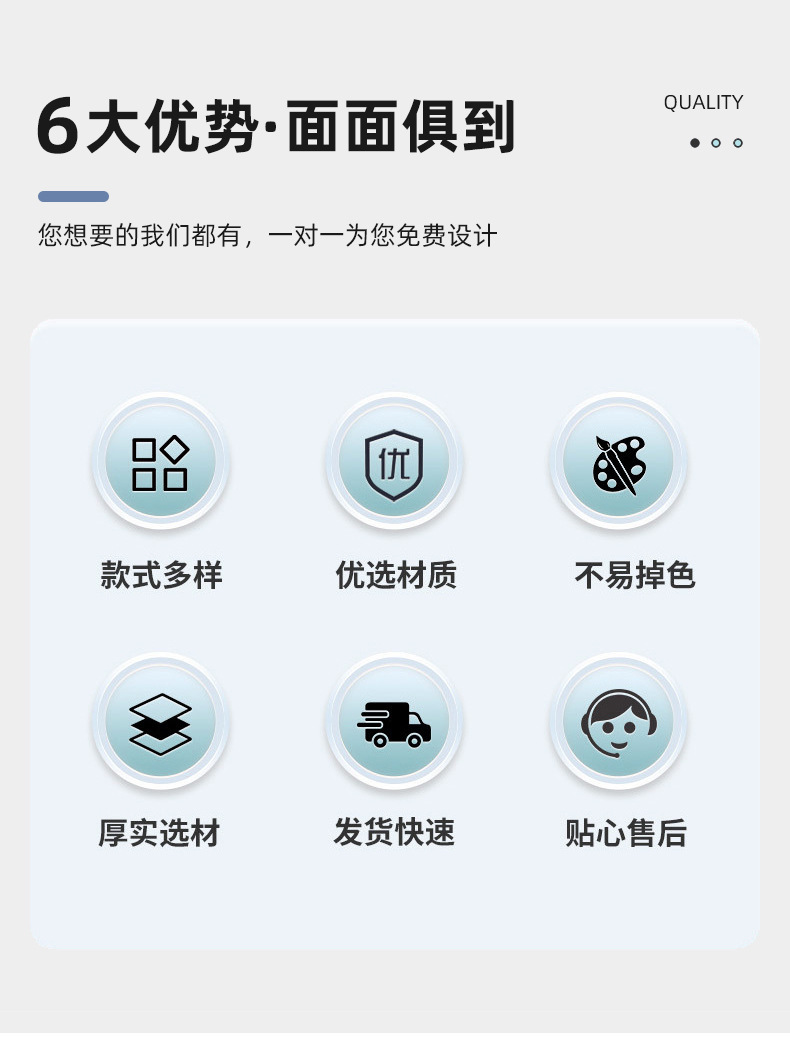 6大优势·面面俱到

QUALITY

您想要的我们都有，一对一为您免费设计

优

款式多样

优选材质

不易掉色

厚实选材

发货快速

贴心售后