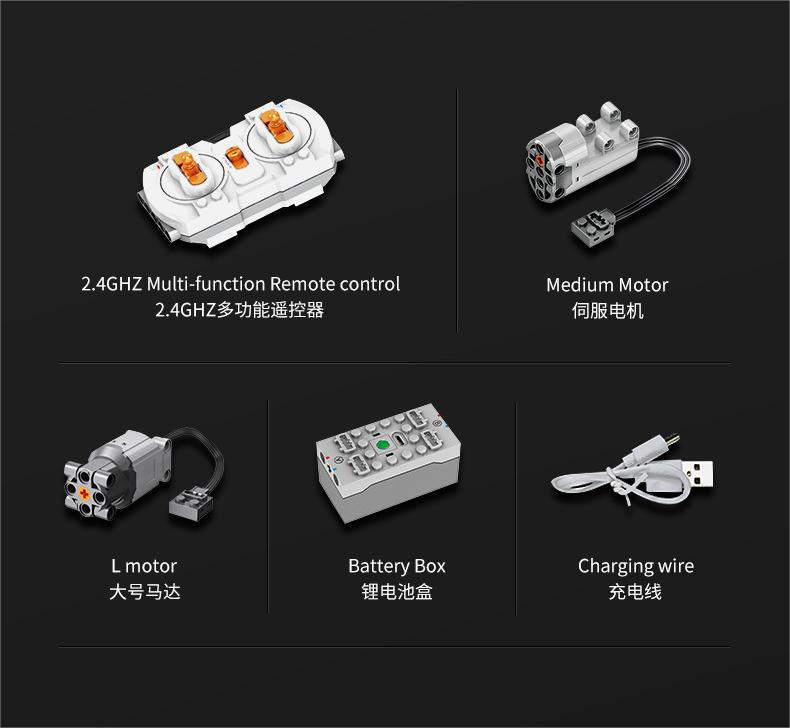 2.4GHZ Multi-function Remote control
2.4GHZ多功能遥控器

Medium Motor
伺服电机

L motor
大号马达

Battery Box
锂电池盒

Charging wire
充电线