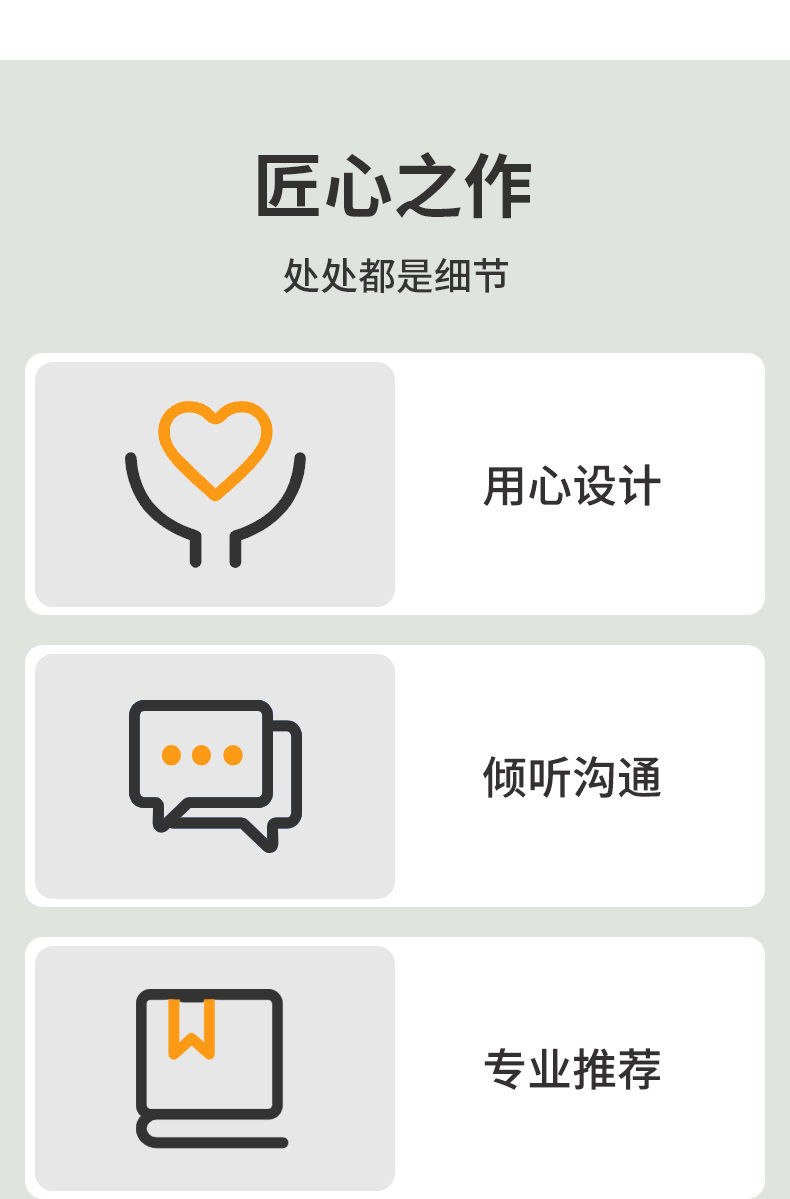 匠心之作

处处都是细节

用心设计

倾听沟通

专业推荐