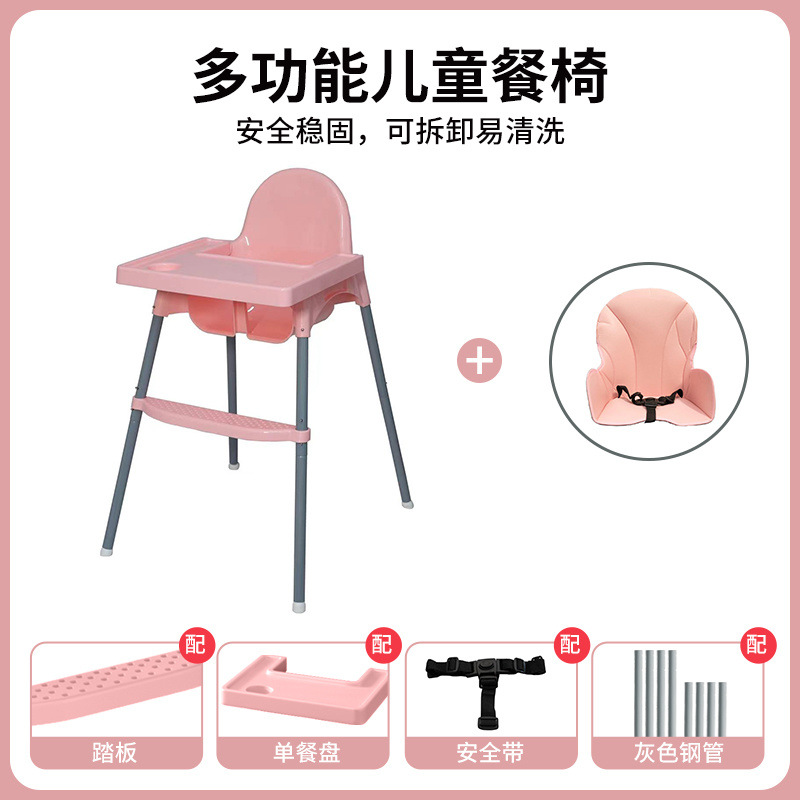 多功能儿童餐椅
安全稳固，可拆卸易清洗

+

配
踏板

配
单餐盘

配
安全带

配
灰色钢管