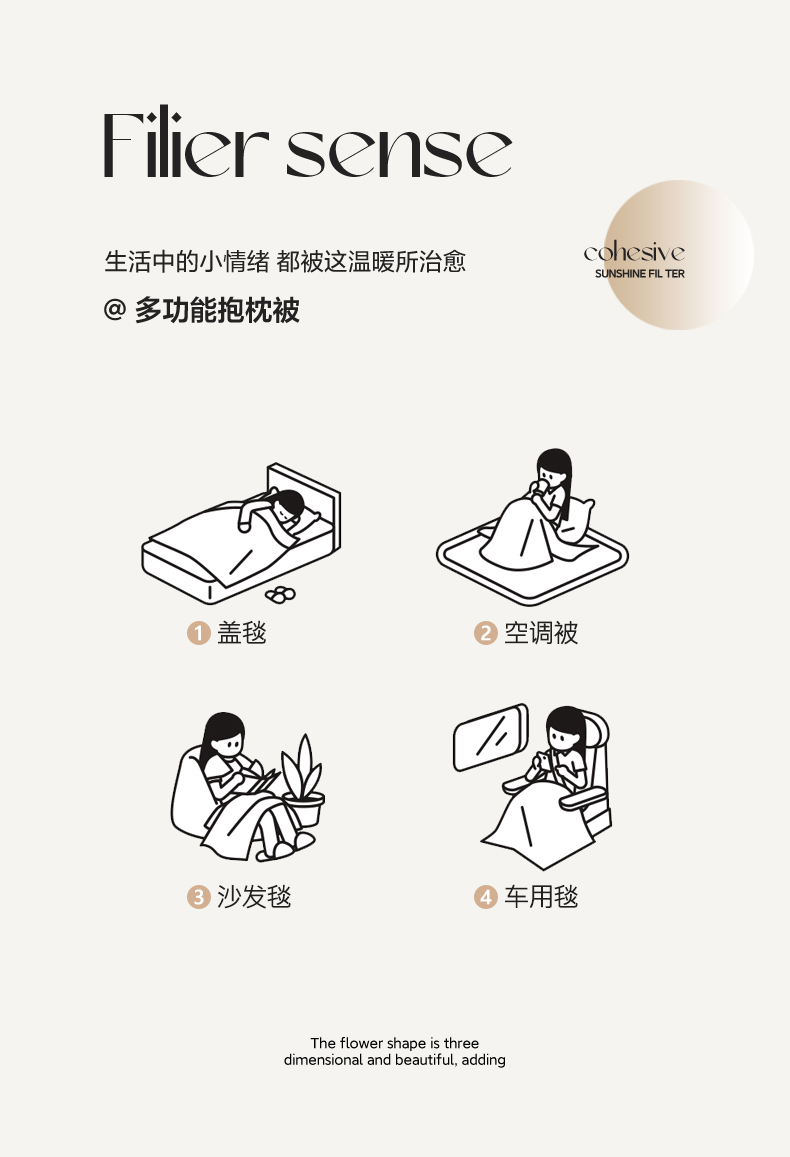 Filier sense

生活中的小情绪 都被这温暖所治愈

@ 多功能抱枕被

cohesive
SUNSHINE FIL TER

1 盖毯

2 空调被

3 沙发毯

4 车用毯

The flower shape is three dimensional and beautiful, adding