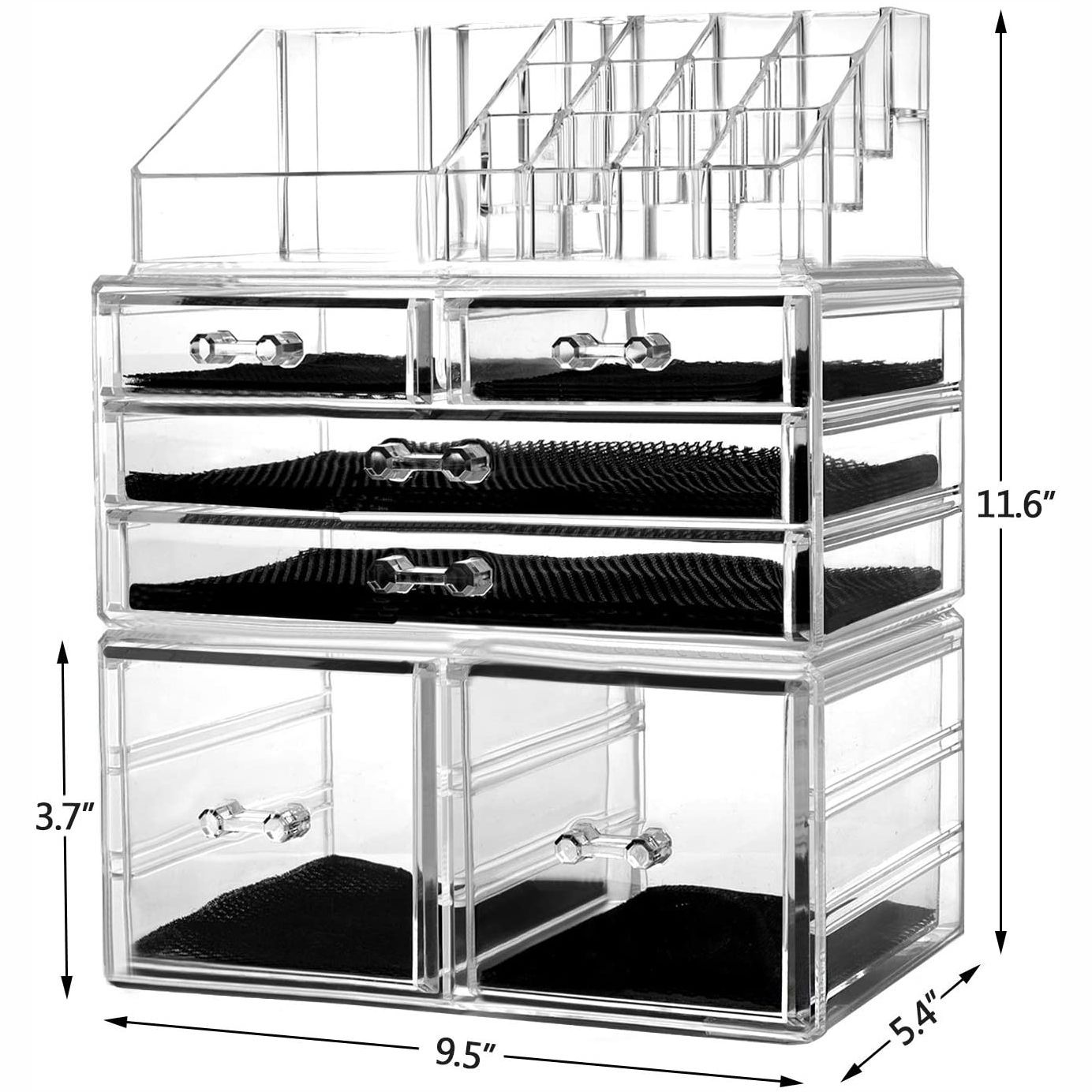 11.6″

3.7″

9.5″

5.4″