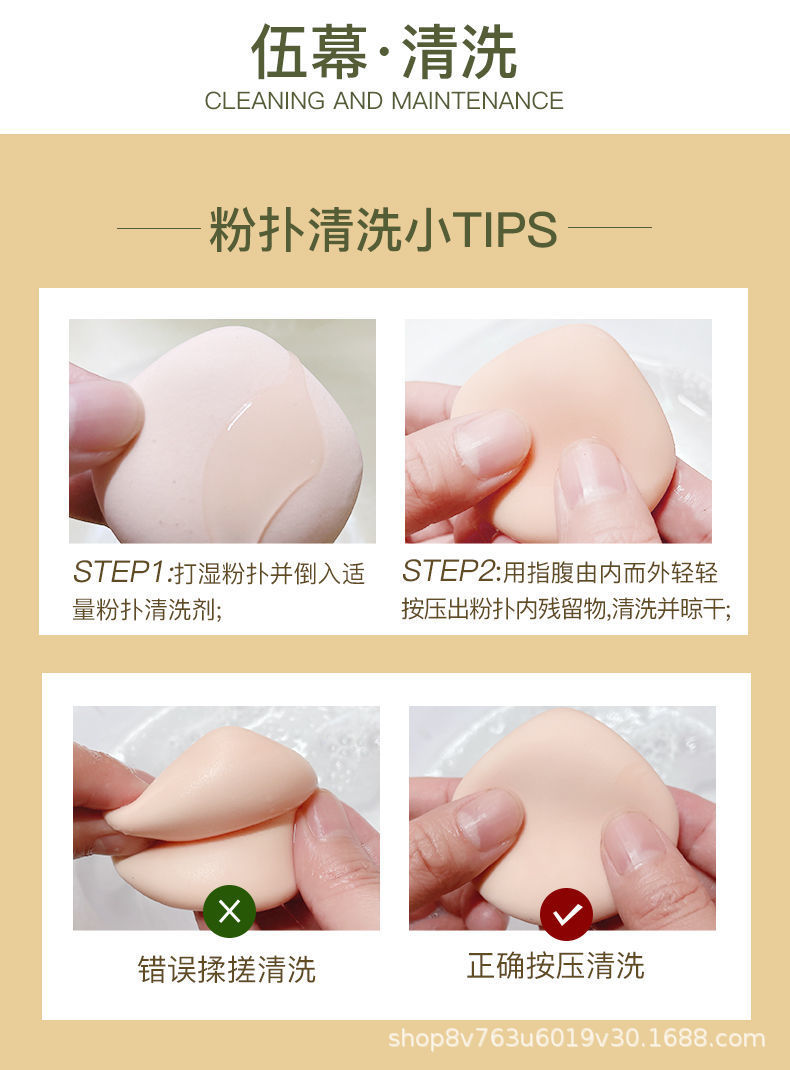 伍幕·清洗
CLEANING AND MAINTENANCE

粉扑清洗小TIPS

STEP1:打湿粉扑并倒入适量粉扑清洗剂;

STEP2:用指腹由内而外轻轻按压出粉扑内残留物,清洗并晾干;

错误揉搓清洗

正确按压清洗

shop8v763u6019v30.1688.com