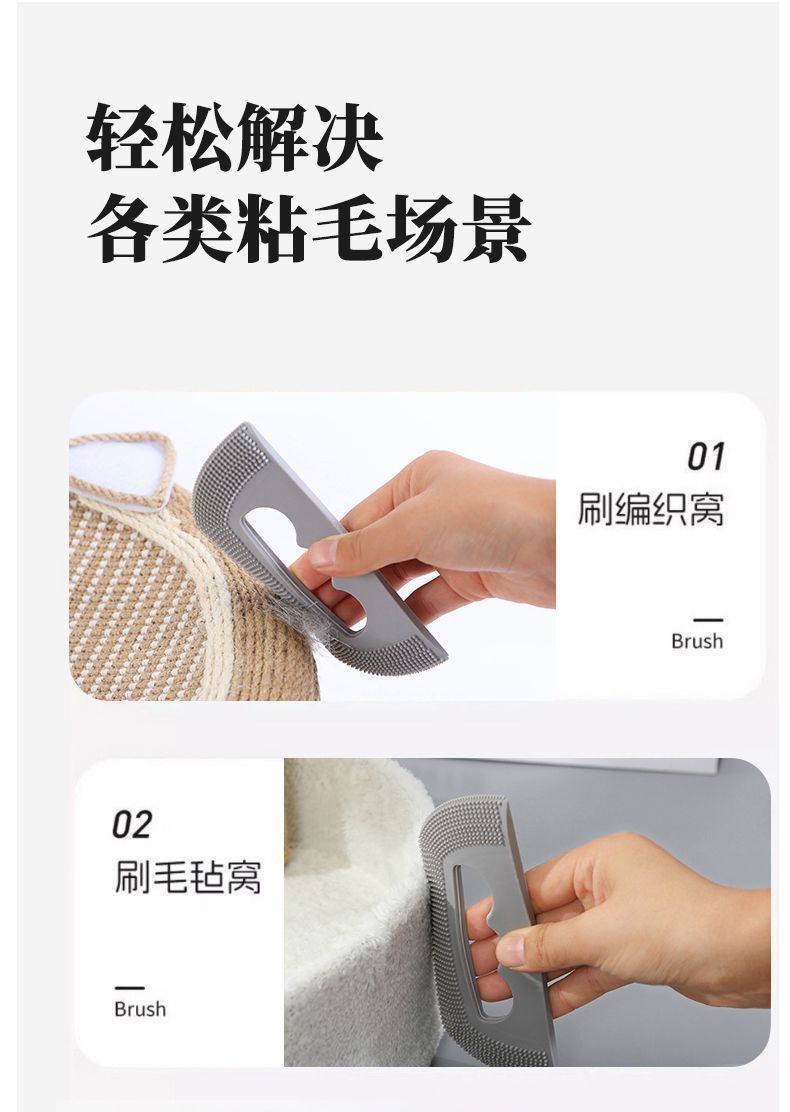 轻松解决
各类粘毛场景

01
刷编织窝
Brush

02
刷毛毡窝
Brush