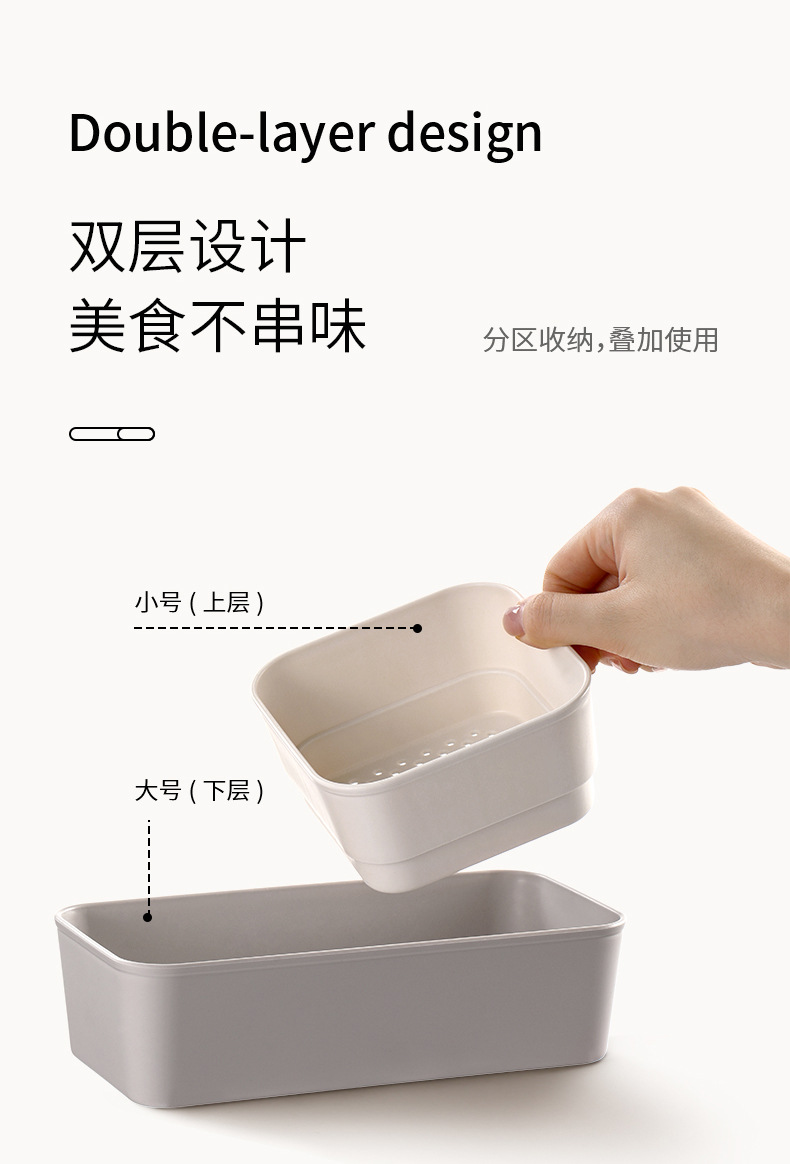 Double-layer design

双层设计
美食不串味

分区收纳,叠加使用

小号(上层)

大号(下层)