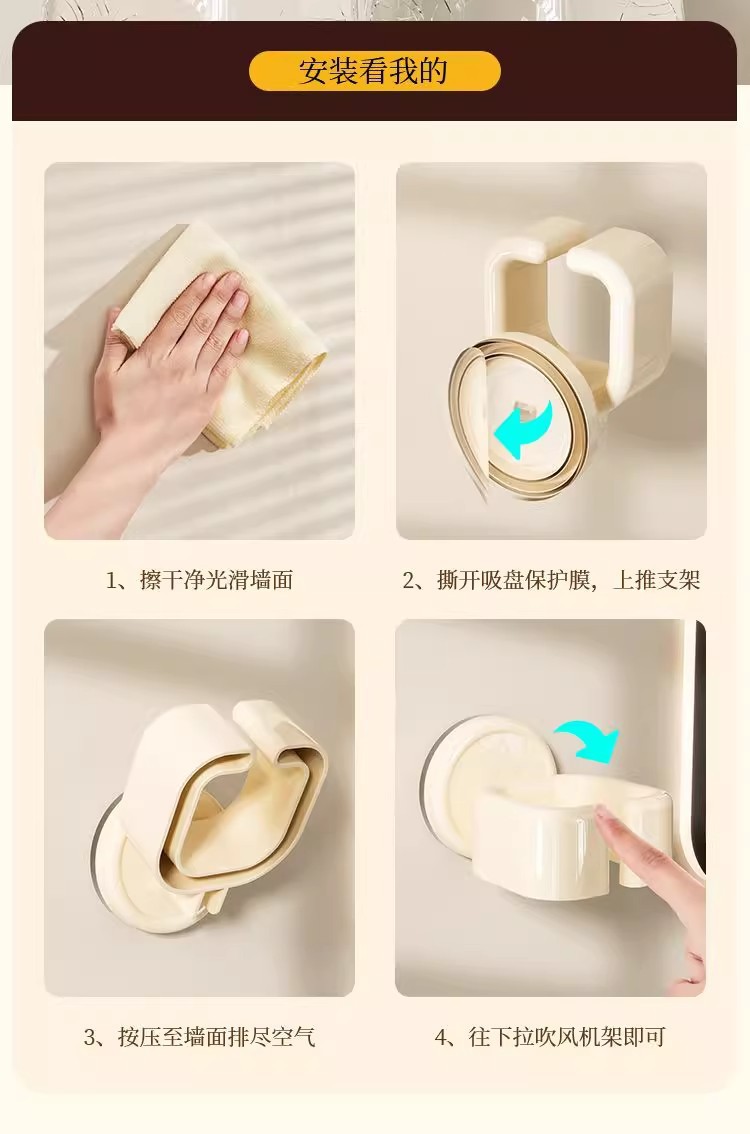 安装看我的

1、擦干净光滑墙面

2、撕开吸盘保护膜，上推支架

3、按压至墙面排尽空气

4、往下拉吹风机架即可