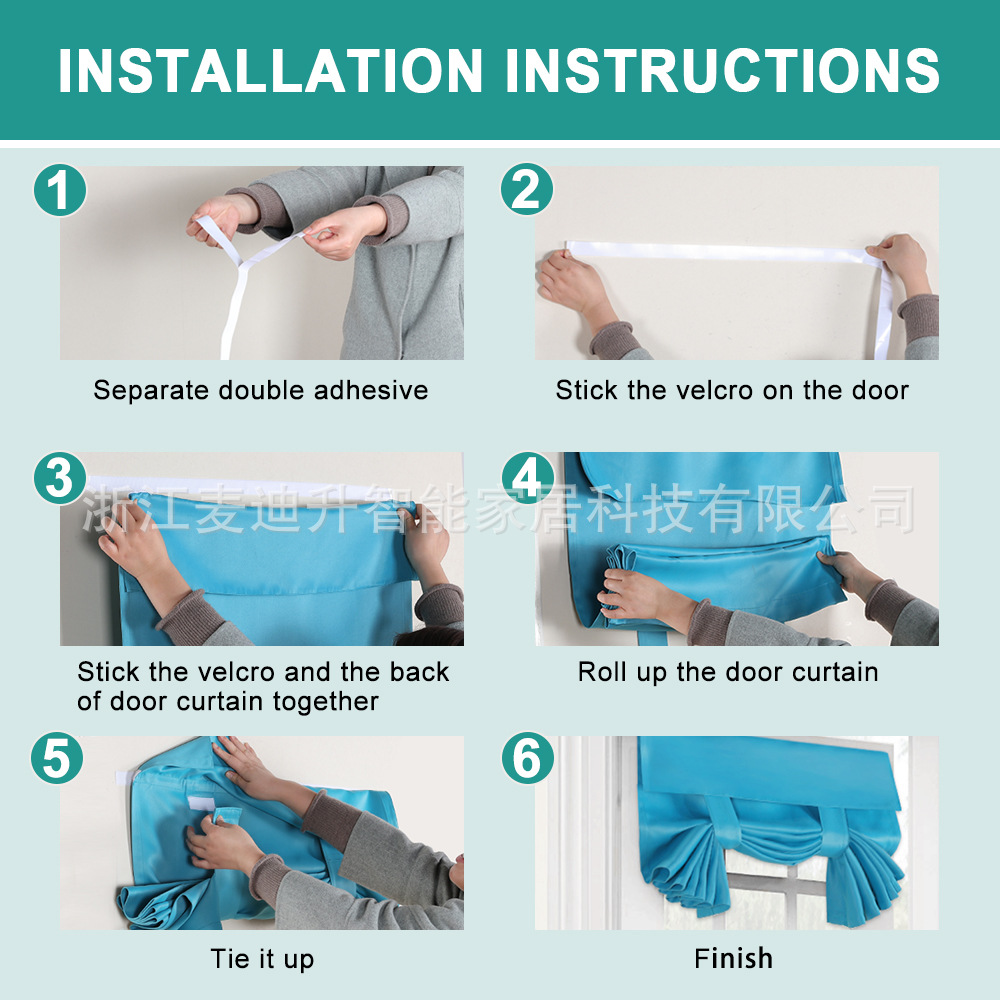 INSTALLATION INSTRUCTIONS

1

Separate double adhesive

2

Stick the velcro on the door

3

Stick the velcro and the back of door curtain together

4

Roll up the door curtain

浙江麦迪升智能家居科技有限公司

5

Tie it up

6

Finish