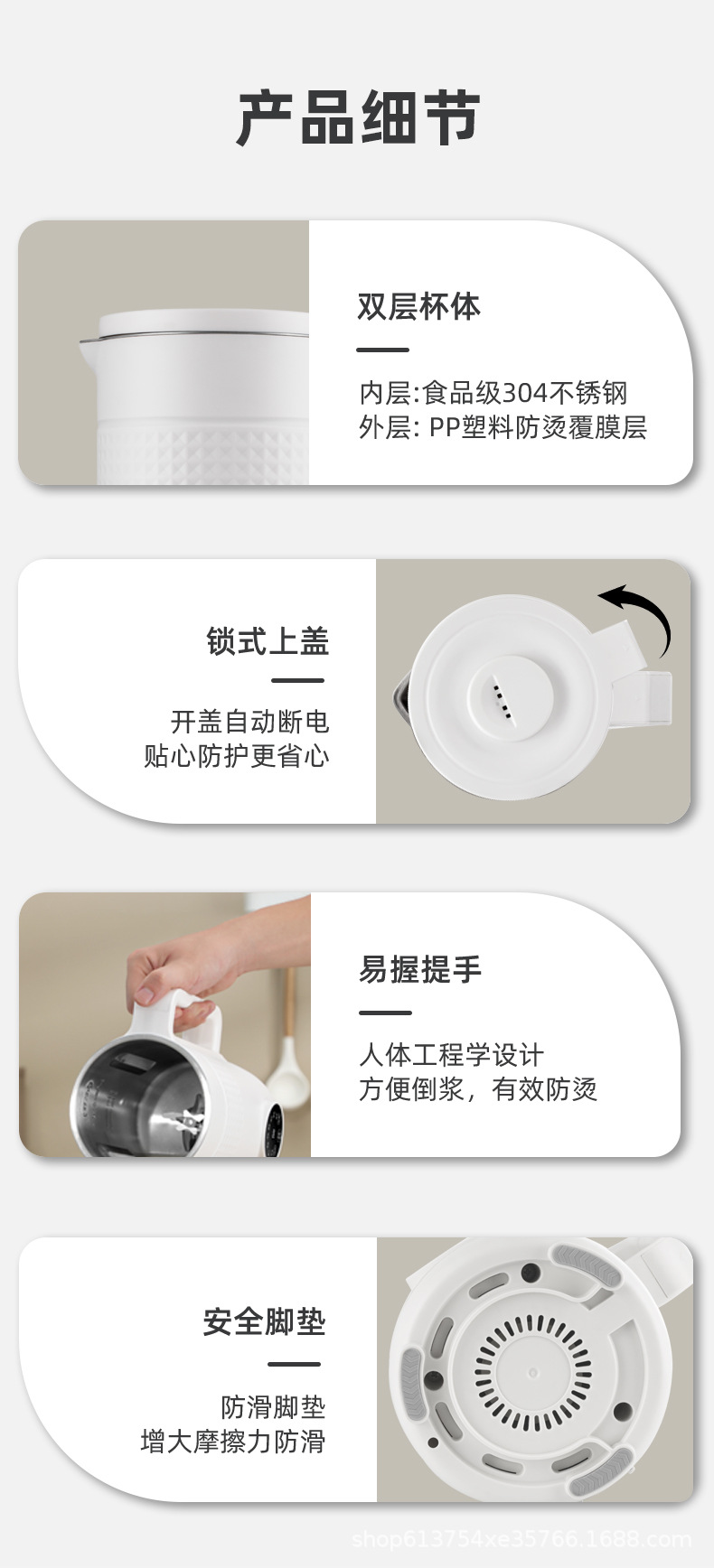 产品细节

双层杯体

内层:食品级304不锈钢
外层: PP塑料防烫覆膜层

锁式上盖

开盖自动断电
贴心防护更省心

易握提手

人体工程学设计
方便倒浆，有效防烫

安全脚垫

防滑脚垫
增大摩擦力防滑

shop613754xe35766.1688.com