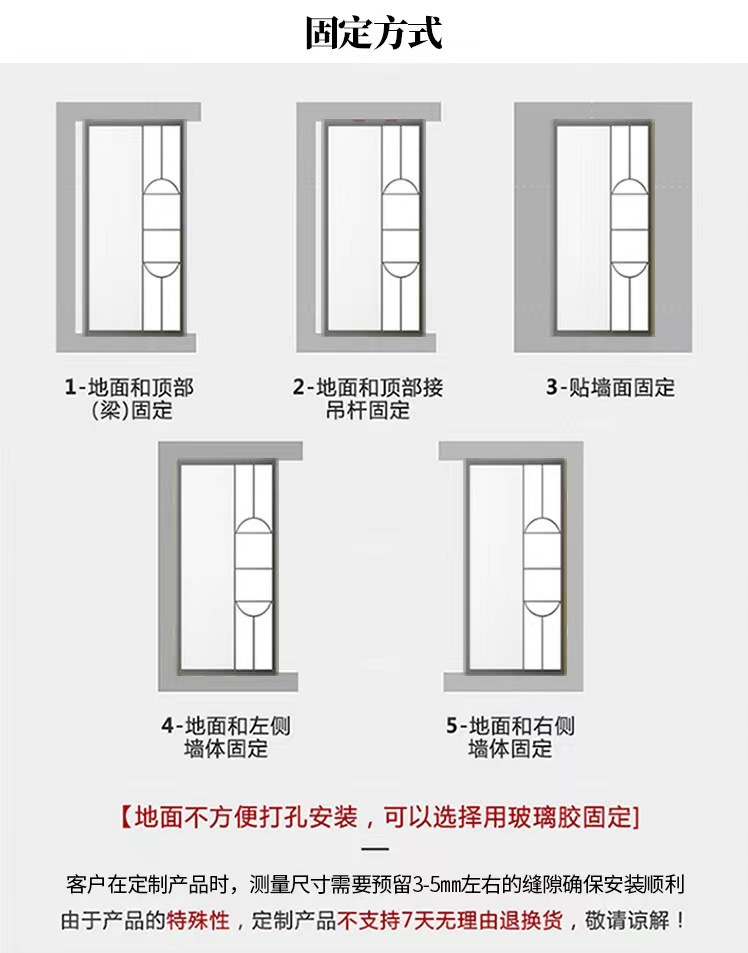 固定方式

1-地面和顶部（梁）固定

2-地面和顶部接吊杆固定

3-贴墙面固定

4-地面和左侧墙体固定

5-地面和右侧墙体固定

【地面不方便打孔安装，可以选择用玻璃胶固定】

客户在定制产品时，测量尺寸需要预留3-5mm左右的缝隙确保安装顺利
由于产品的特殊性，定制产品不支持7天无理由退换货，敬请谅解！