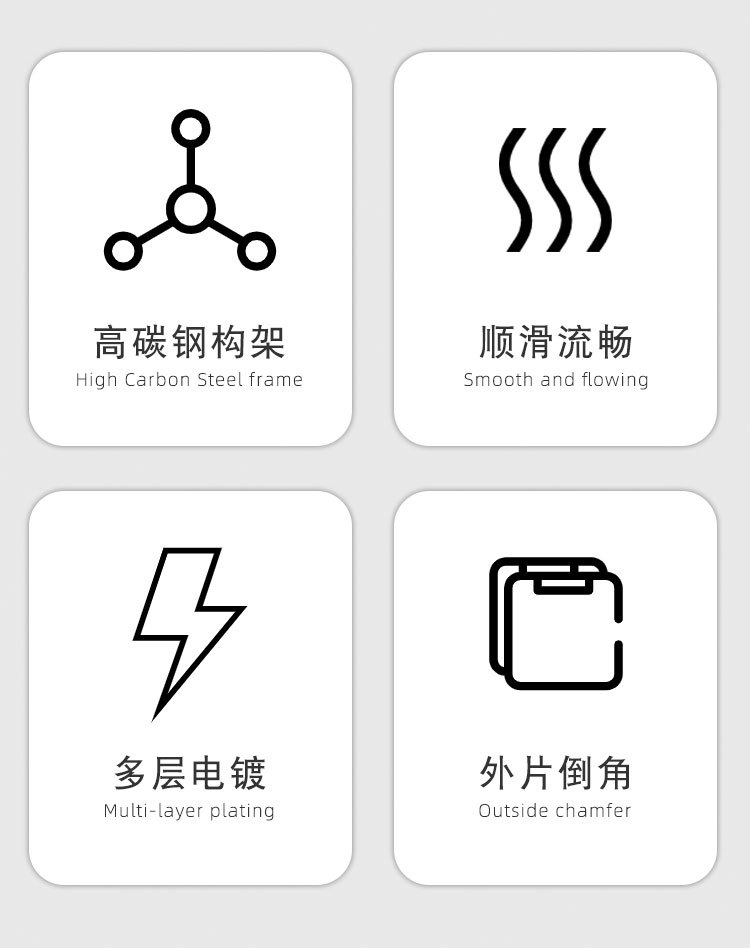 高碳钢构架
High Carbon Steel frame

顺滑流畅
Smooth and flowing

多层电镀
Multi-layer plating

外片倒角
Outside chamfer