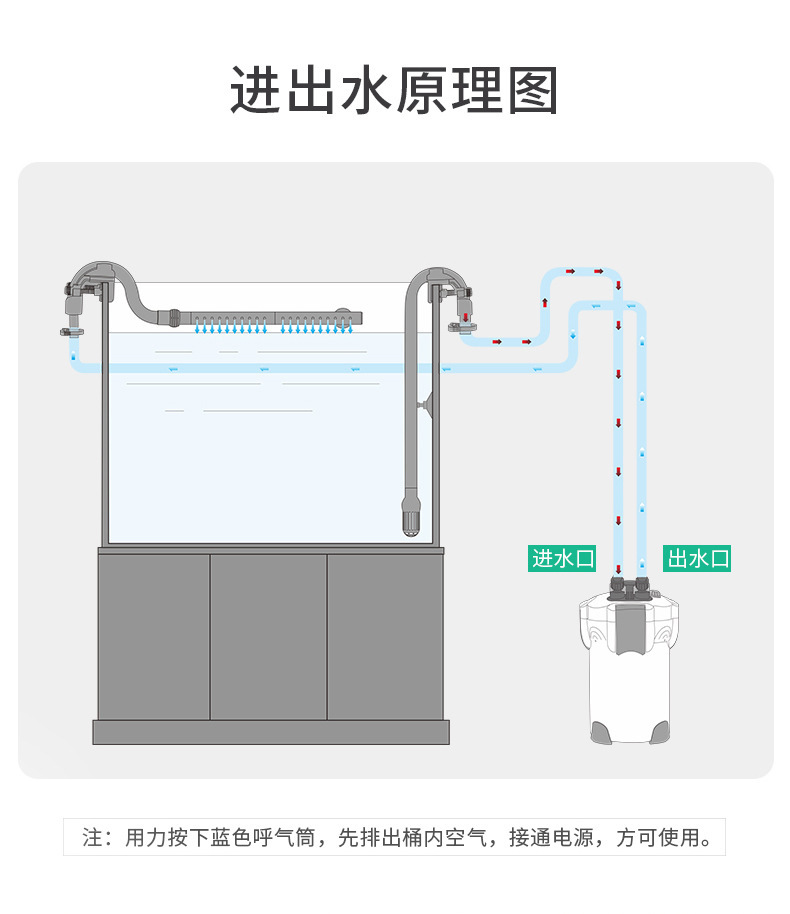 进出水原理图

进水口

出水口

注：用力按下蓝色呼气筒，先排出桶内空气，接通电源，方可使用。