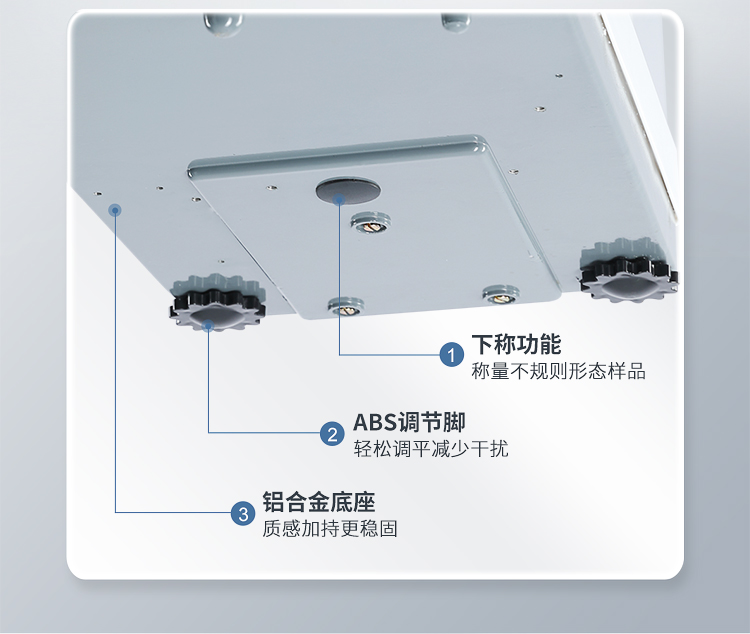 1 下称功能
称量不规则形态样品

2 ABS调节脚
轻松调平减少干扰

3 铝合金底座
质感加持更稳固