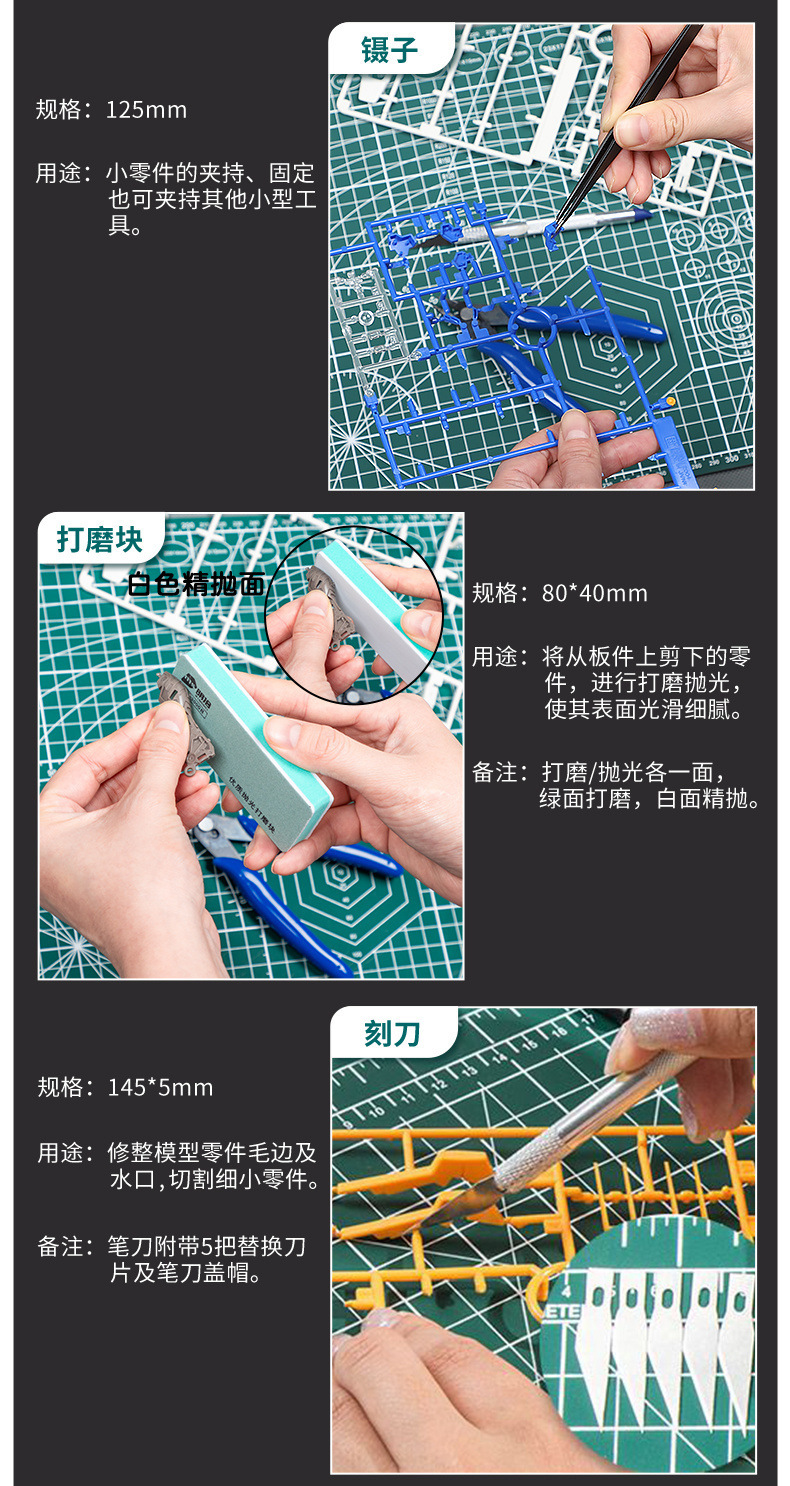 镊子

规格：125mm

用途：小零件的夹持、固定也可夹持其他小型工具。

打磨块

白色精抛面

规格：80*40mm

用途：将从板件上剪下的零件，进行打磨抛光，使其表面光滑细腻。

备注：打磨/抛光各一面，绿面打磨，白面精抛。

刻刀

规格：145*5mm

用途：修整模型零件毛边及水口,切割细小零件。

备注：笔刀附带5把替换刀片及笔刀盖帽。