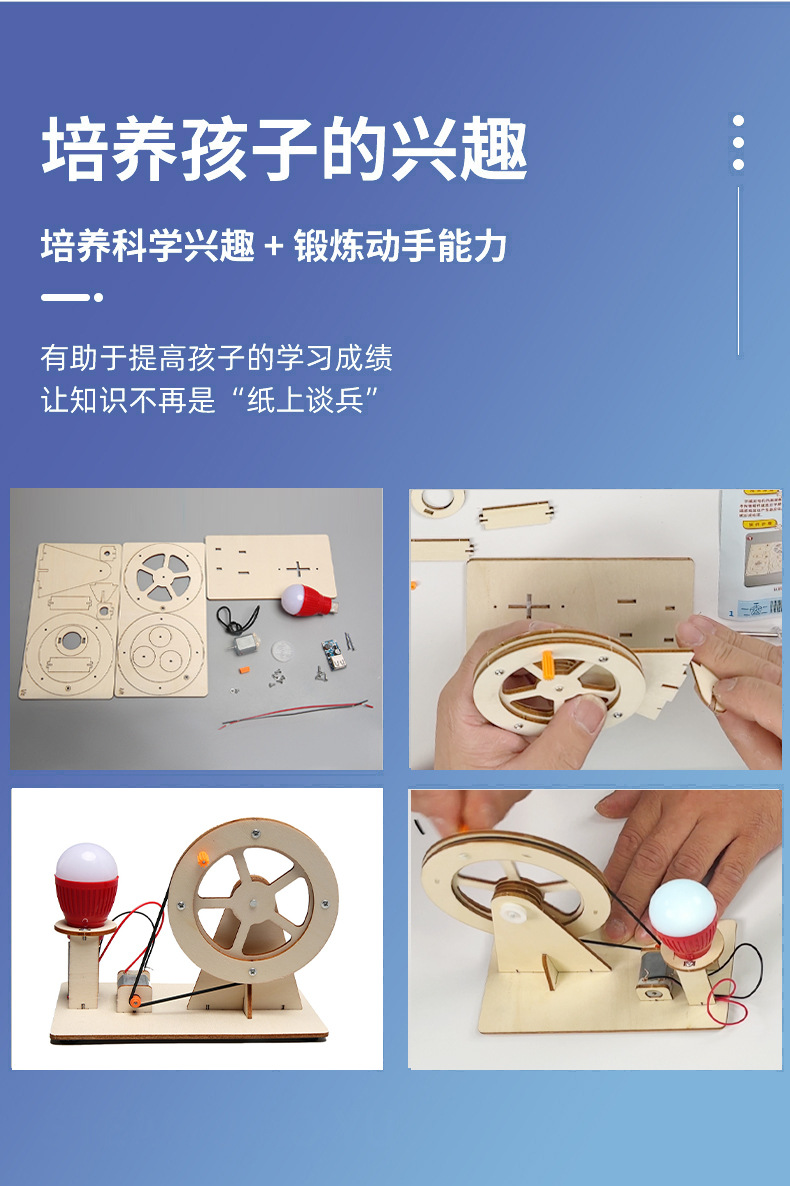 培养孩子的兴趣

培养科学兴趣 + 锻炼动手能力

有助于提高孩子的学习成绩
让知识不再是“纸上谈兵”