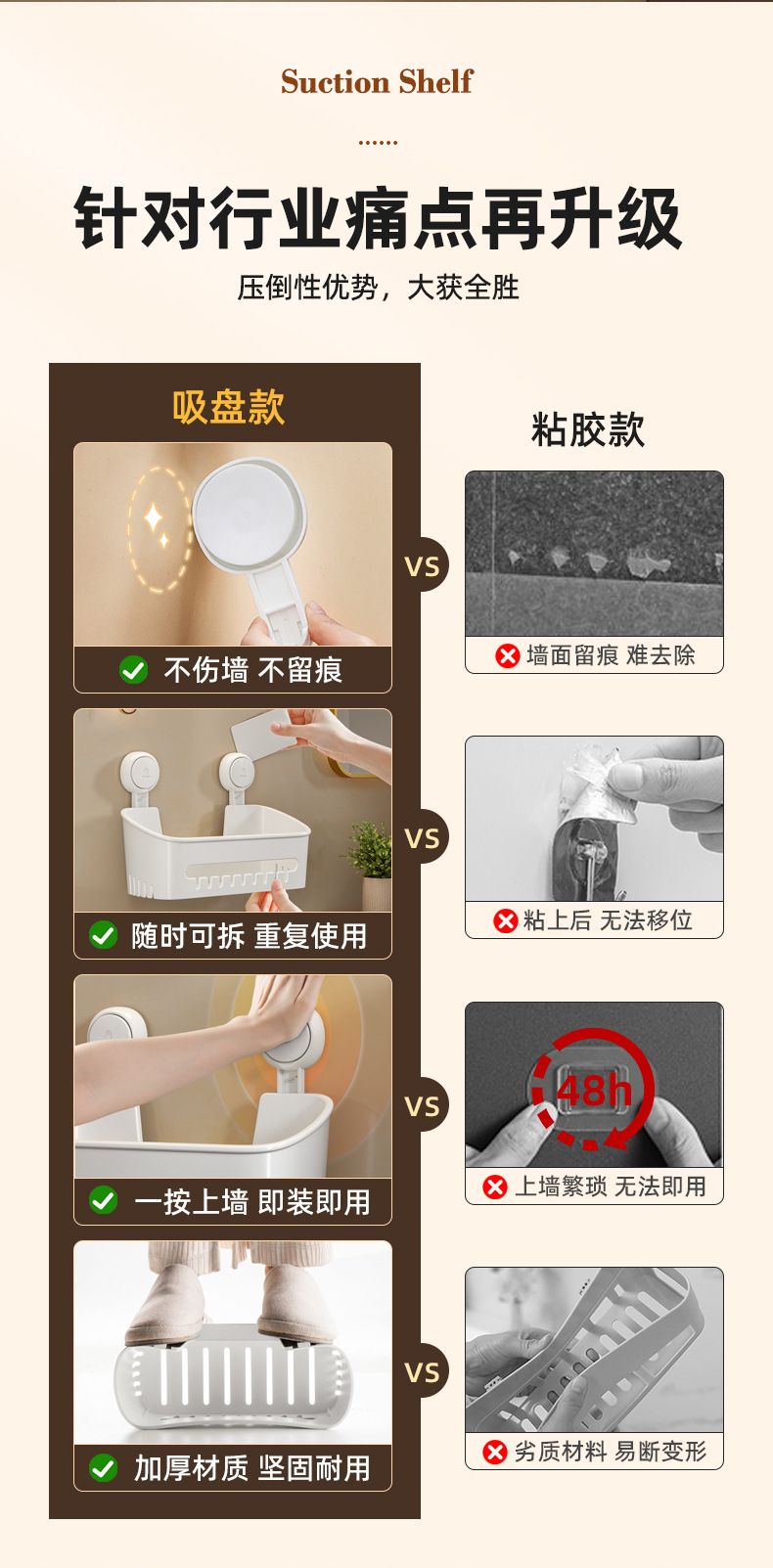 Suction Shelf

......

针对行业痛点再升级

压倒性优势，大获全胜

吸盘款

不伤墙 不留痕

VS

随时可拆 重复使用

VS

一按上墙 即装即用

VS

加厚材质 坚固耐用

VS

粘胶款

墙面留痕 难去除

粘上后 无法移位

48h

上墙繁琐 无法即用

劣质材料 易断变形