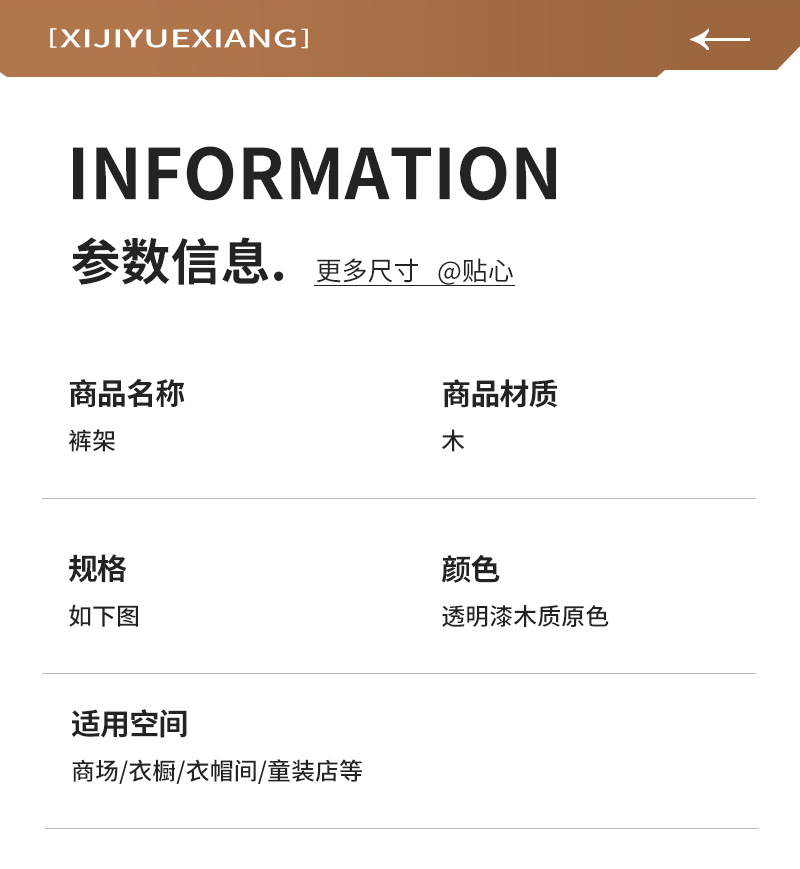 [XIJIYUEXIANG]

INFORMATION

参数信息. 更多尺寸 @贴心

商品名称
裤架

商品材质
木

规格
如下图

颜色
透明漆木质原色

适用空间
商场/衣橱/衣帽间/童装店等