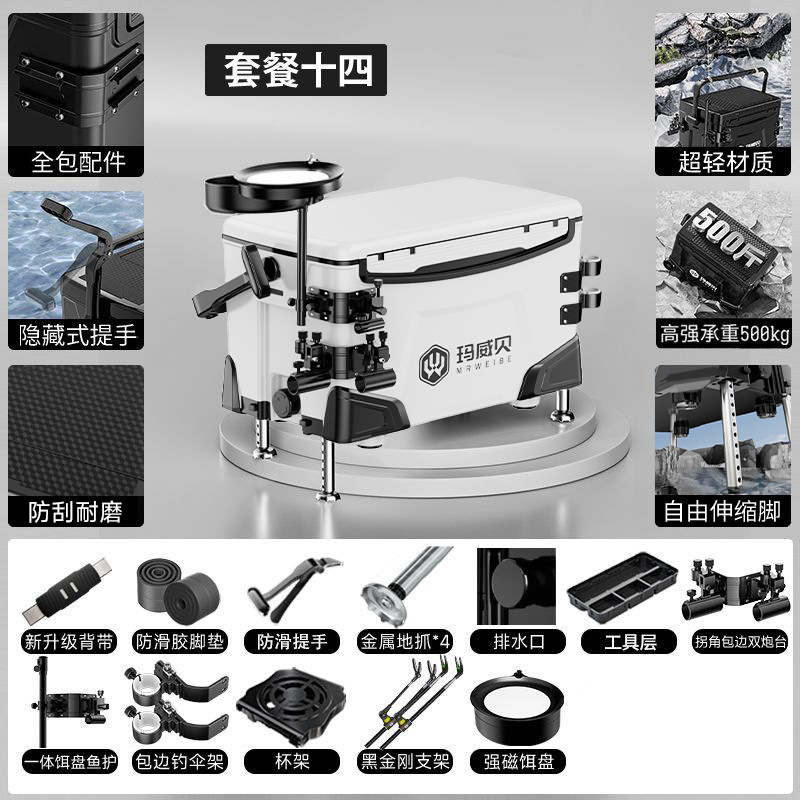 套餐十四

全包配件

隐藏式提手

防刮耐磨

超轻材质

500斤

高强承重500kg

自由伸缩脚

玛威贝
MRWEIBE

新升级背带

防滑胶脚垫

防滑提手

金属地抓*4

排水口

工具层

拐角包边双炮台

一体饵盘鱼护

包边钓伞架

杯架

黑金刚支架

强磁饵盘