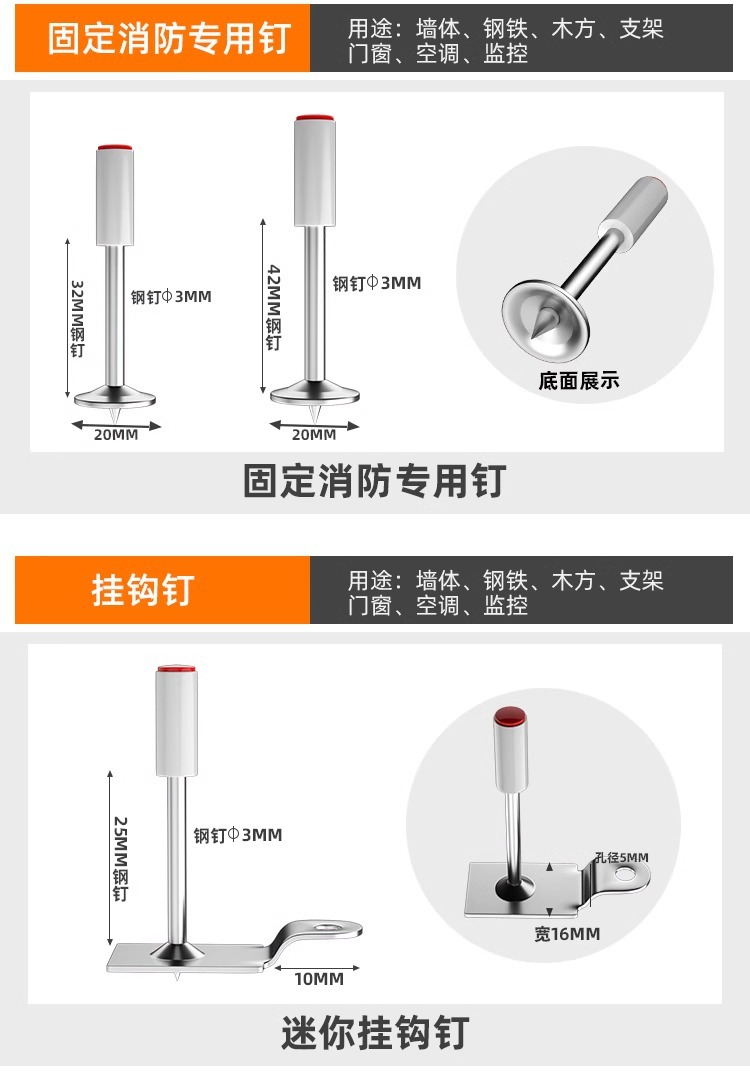 固定消防专用钉

用途：墙体、钢铁、木方、支架
门窗、空调、监控

32MM钢钉

钢钉Φ3MM

20MM

42MM钢钉

钢钉Φ3MM

20MM

底面展示

固定消防专用钉

挂钩钉

用途：墙体、钢铁、木方、支架
门窗、空调、监控

25MM钢钉

钢钉Φ3MM

10MM

孔径5MM

宽16MM

迷你挂钩钉